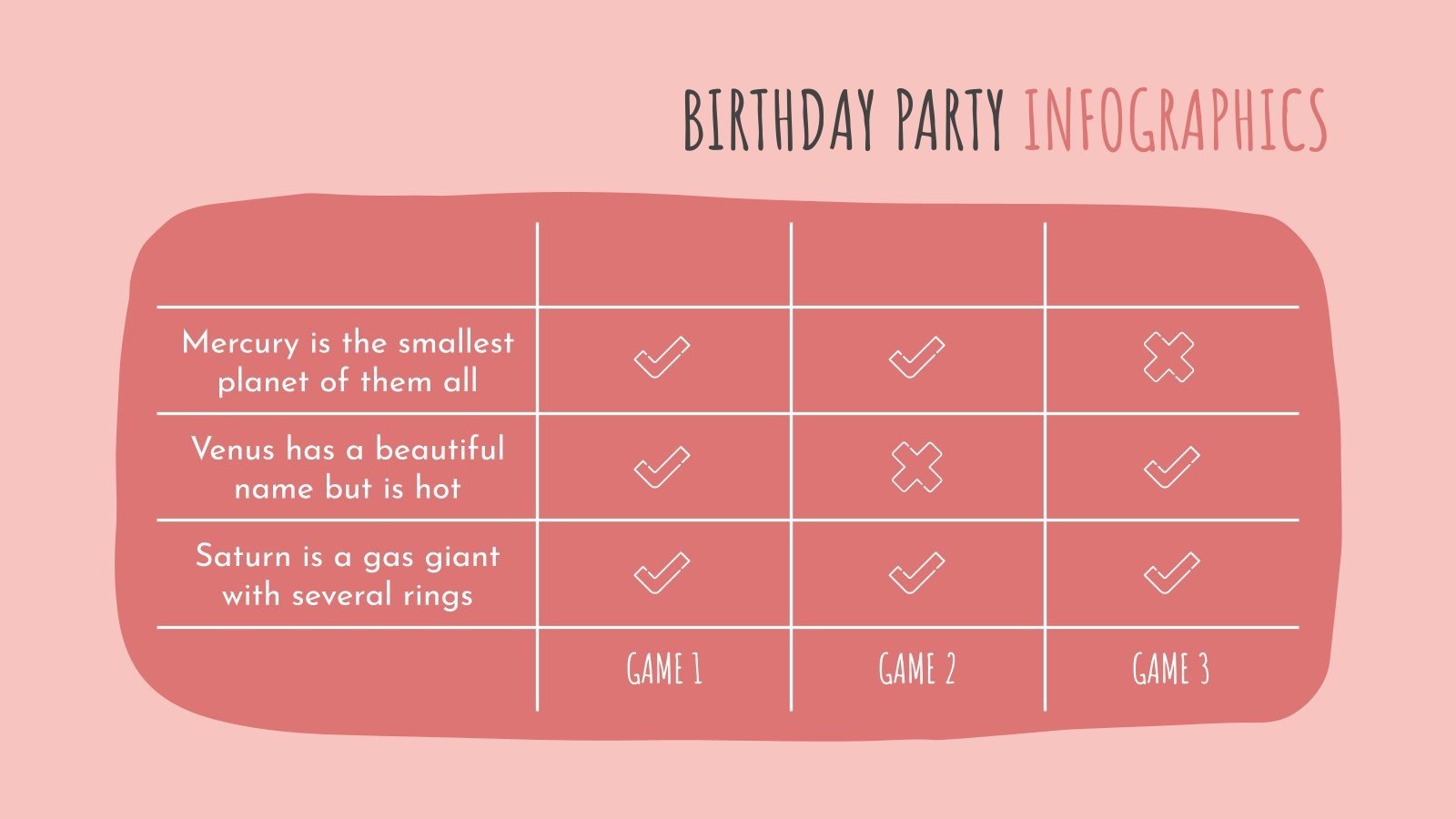 BIRTHDAY PARTY INFOGRAPHICS

| | | | |
|---|---|---|---|
| Mercury is the smallest planet of them all | ✓ | ✓ | ✗ |
| Venus has a beautiful name but is hot | ✓ | ✗ | ✓ |
| Saturn is a gas giant with several rings | ✓ | ✓ | ✓ |
| | GAME 1 | GAME 2 | GAME 3 |