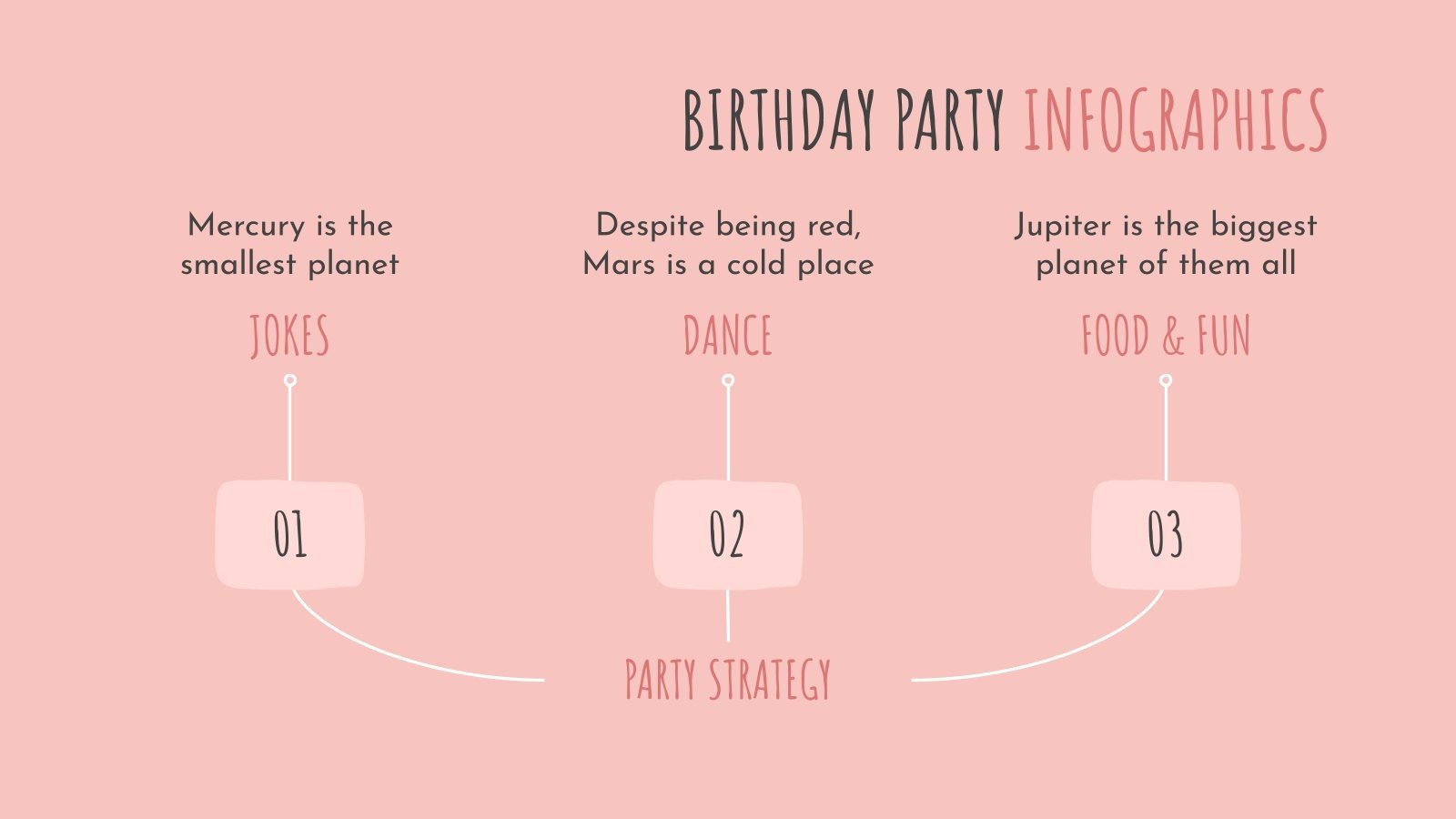 BIRTHDAY PARTY INFOGRAPHICS

Mercury is the smallest planet

JOKES

01

Despite being red, Mars is a cold place

DANCE

02

Jupiter is the biggest planet of them all

FOOD & FUN

03

PARTY STRATEGY