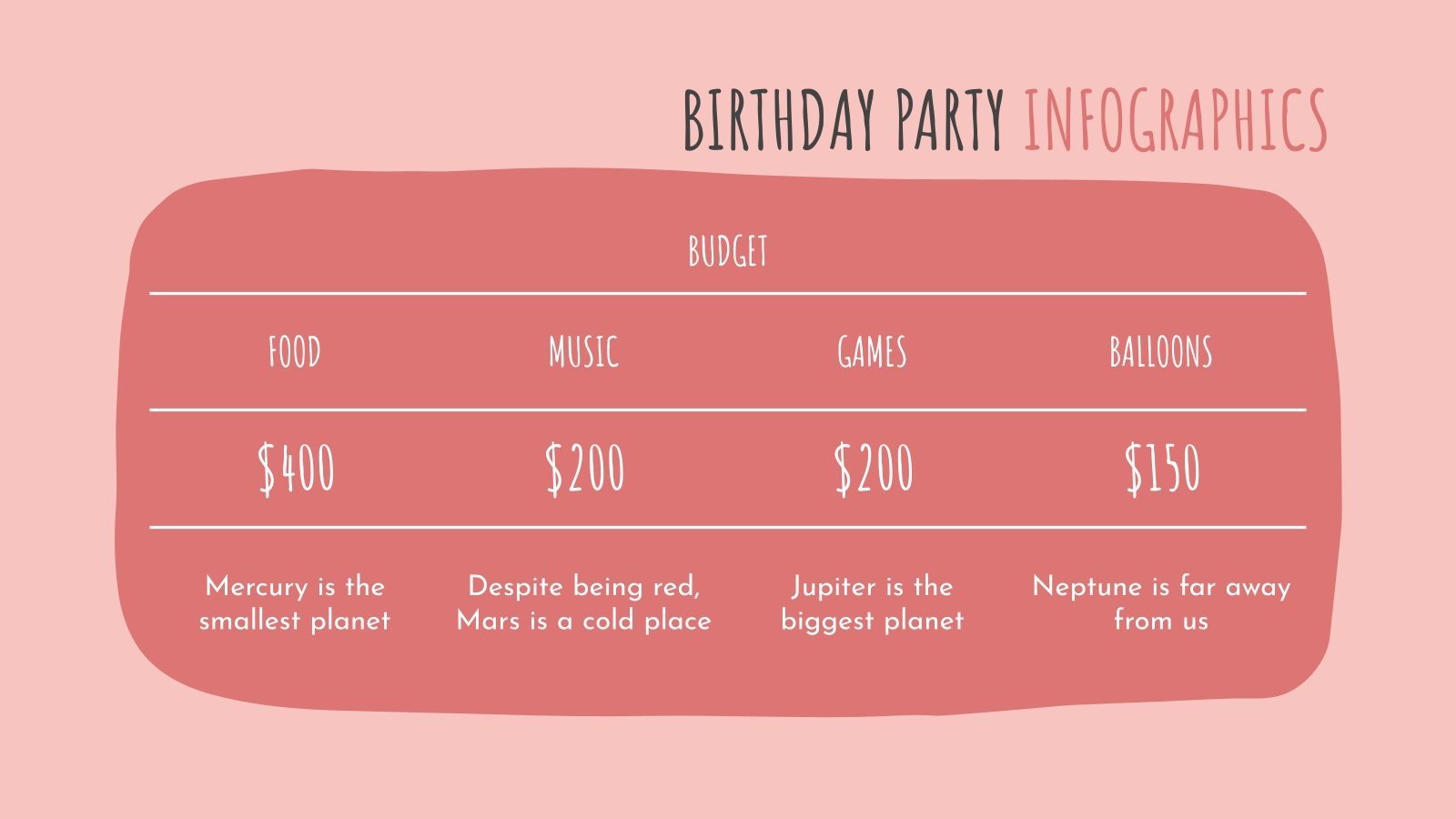 BIRTHDAY PARTY INFOGRAPHICS

BUDGET

| FOOD | MUSIC | GAMES | BALLOONS |
|---|---|---|---|
| \$400 | \$200 | \$200 | \$150 |
| Mercury is the smallest planet | Despite being red, Mars is a cold place | Jupiter is the biggest planet | Neptune is far away from us |