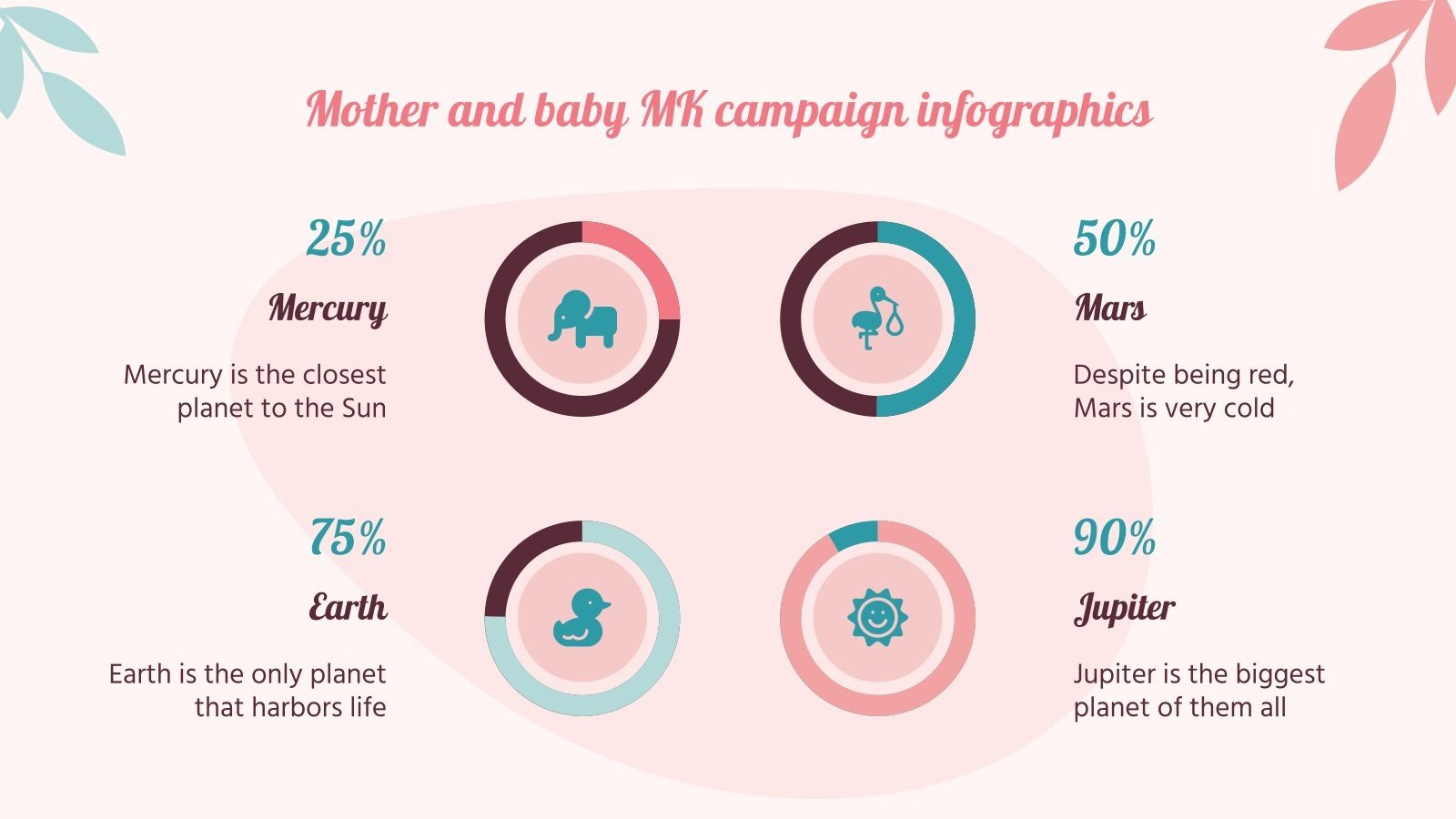 Mother and baby MK campaign infographics

25%

Mercury

Mercury is the closest planet to the Sun

50%

Mars

Despite being red, Mars is very cold

75%

Earth

Earth is the only planet that harbors life

90%

Jupiter

Jupiter is the biggest planet of them all