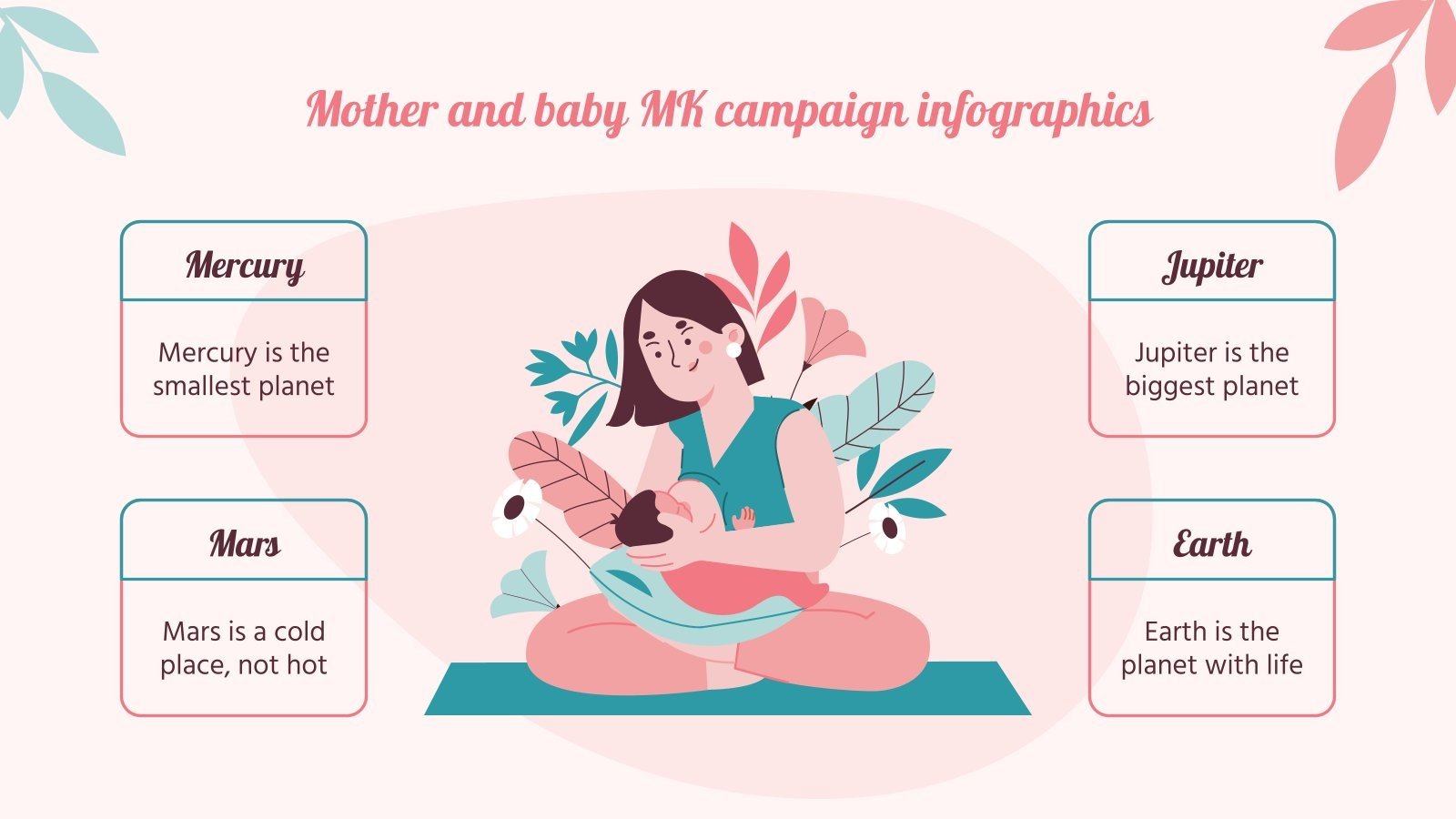 Mother and baby MK campaign infographics

Mercury

Mercury is the smallest planet

Mars

Mars is a cold place, not hot

Jupiter

Jupiter is the biggest planet

Earth

Earth is the planet with life