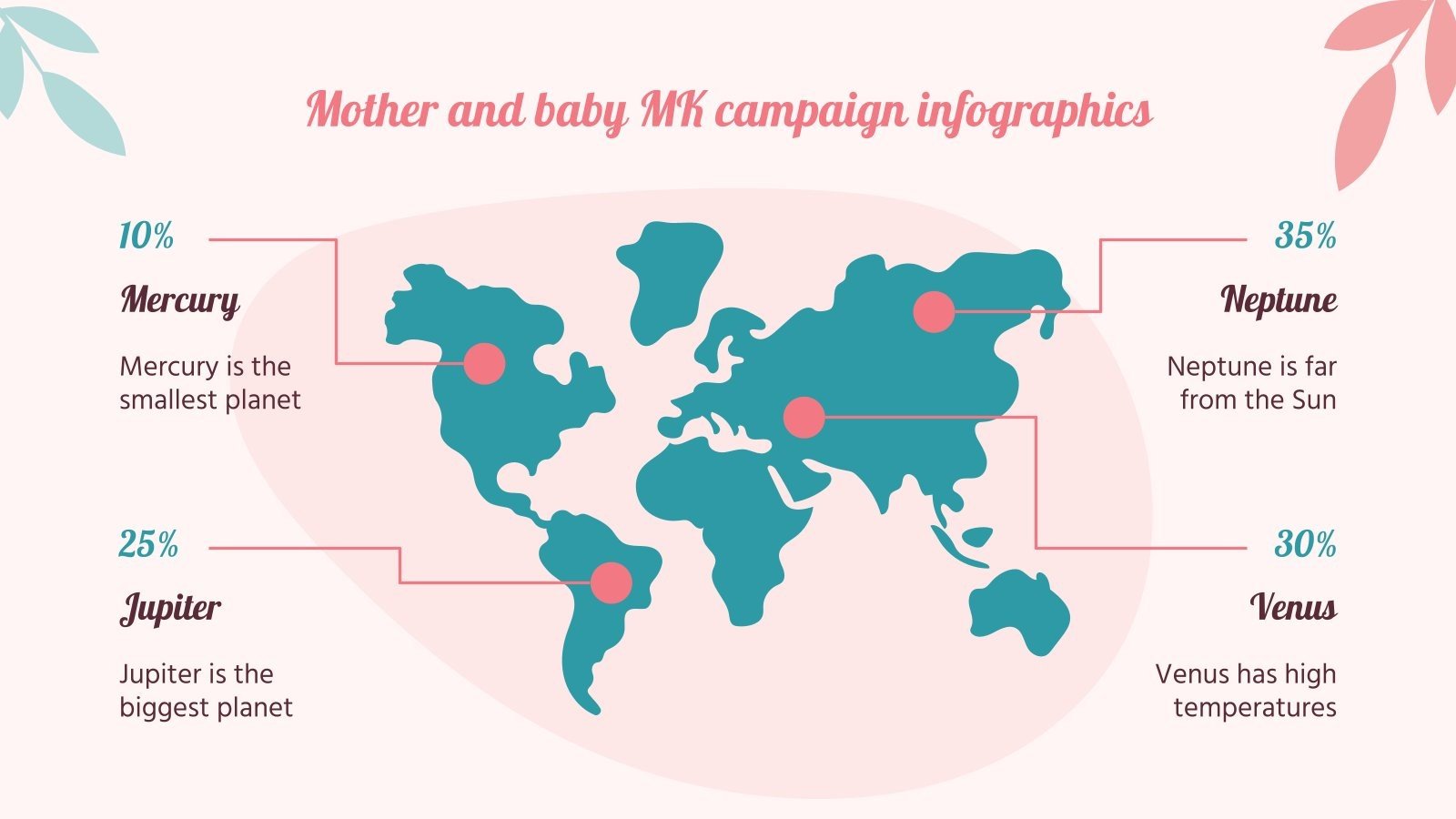 Mother and baby MK campaign infographics

10%
Mercury
Mercury is the smallest planet

25%
Jupiter
Jupiter is the biggest planet

35%
Neptune
Neptune is far from the Sun

30%
Venus
Venus has high temperatures