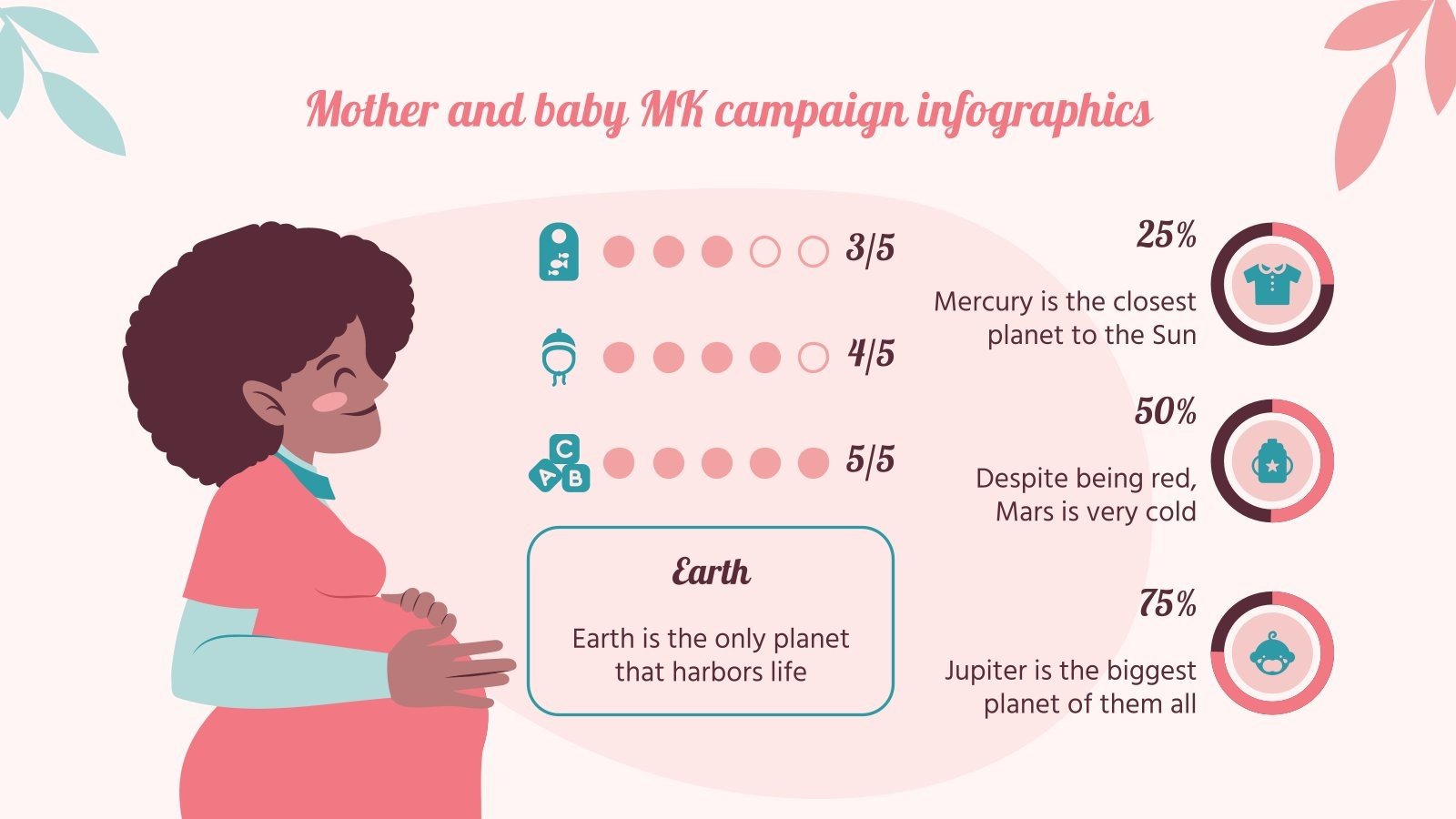 Mother and baby MK campaign infographics

3/5

4/5

C
A B
5/5

Earth

Earth is the only planet that harbors life

25%

Mercury is the closest planet to the Sun

50%

Despite being red, Mars is very cold

75%

Jupiter is the biggest planet of them all