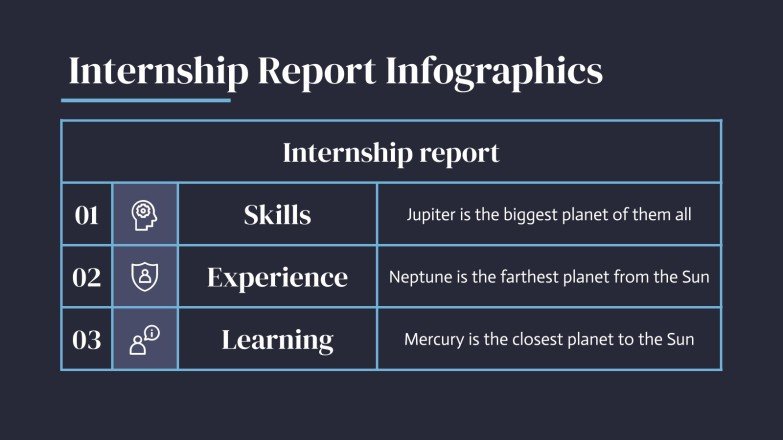 Internship Report Infographics

| Internship report | | | |
|---|---|---|---|
| 01 | | Skills | Jupiter is the biggest planet of them all |
| 02 | | Experience | Neptune is the farthest planet from the Sun |
| 03 | | Learning | Mercury is the closest planet to the Sun |