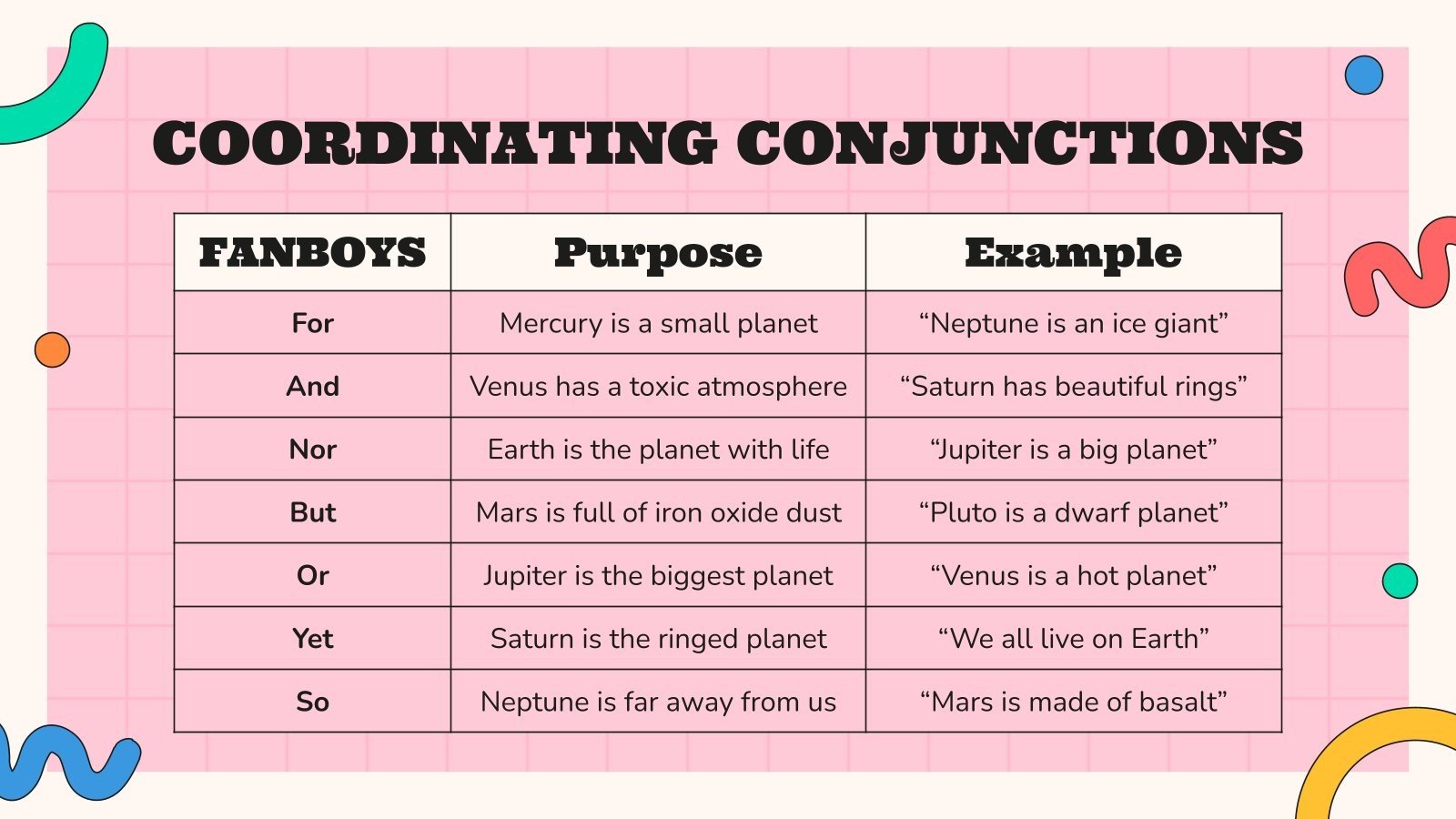 COORDINATING CONJUNCTIONS

| FANBOYS | Purpose | Example |
|---|---|---|
| For | Mercury is a small planet | “Neptune is an ice giant” |
| And | Venus has a toxic atmosphere | “Saturn has beautiful rings” |
| Nor | Earth is the planet with life | “Jupiter is a big planet” |
| But | Mars is full of iron oxide dust | “Pluto is a dwarf planet” |
| Or | Jupiter is the biggest planet | “Venus is a hot planet” |
| Yet | Saturn is the ringed planet | “We all live on Earth” |
| So | Neptune is far away from us | “Mars is made of basalt” |