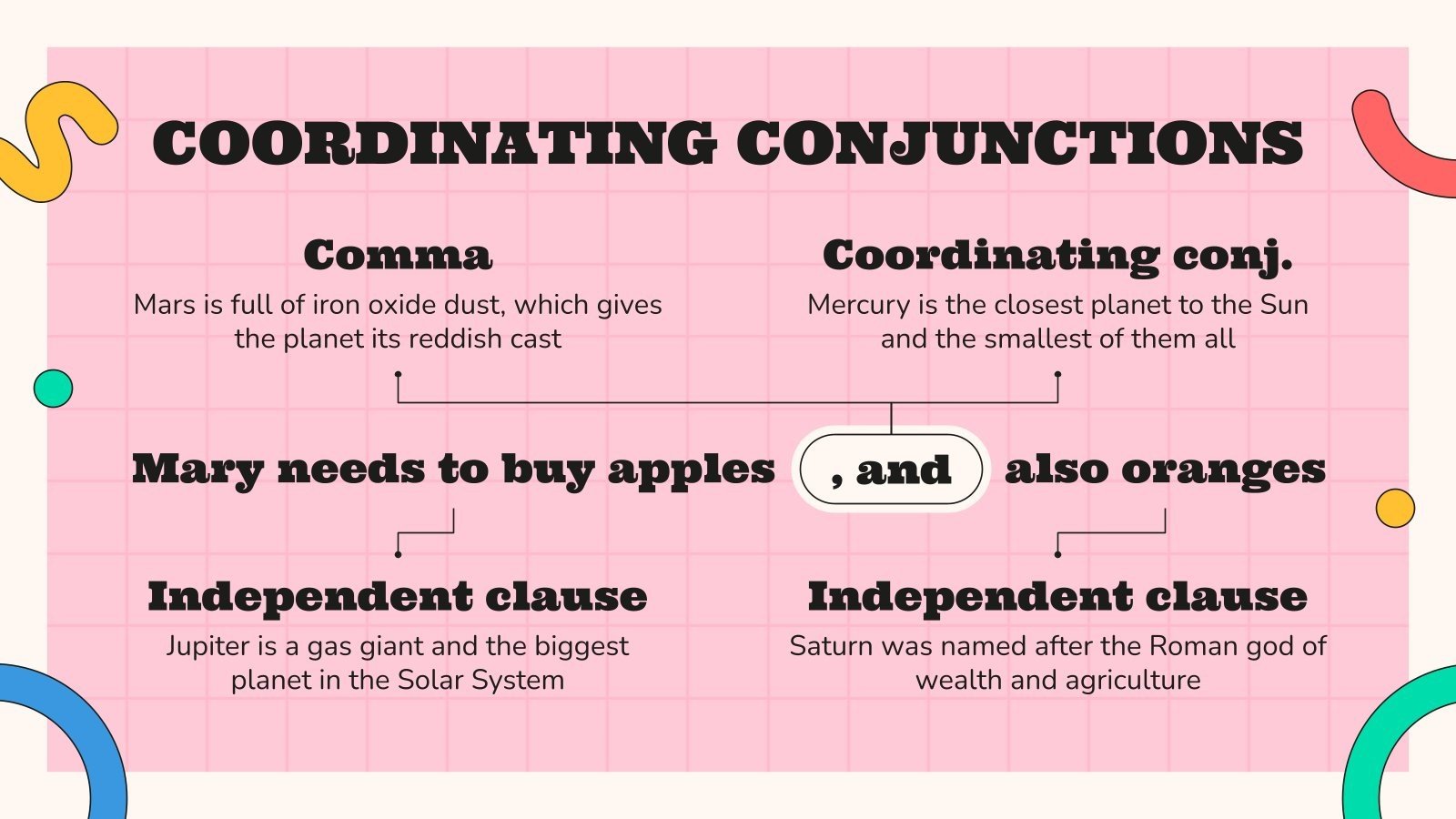 COORDINATING CONJUNCTIONS

Comma
Mars is full of iron oxide dust, which gives the planet its reddish cast

Coordinating conj.
Mercury is the closest planet to the Sun and the smallest of them all

Mary needs to buy apples , and also oranges

Independent clause
Jupiter is a gas giant and the biggest planet in the Solar System

Independent clause
Saturn was named after the Roman god of wealth and agriculture