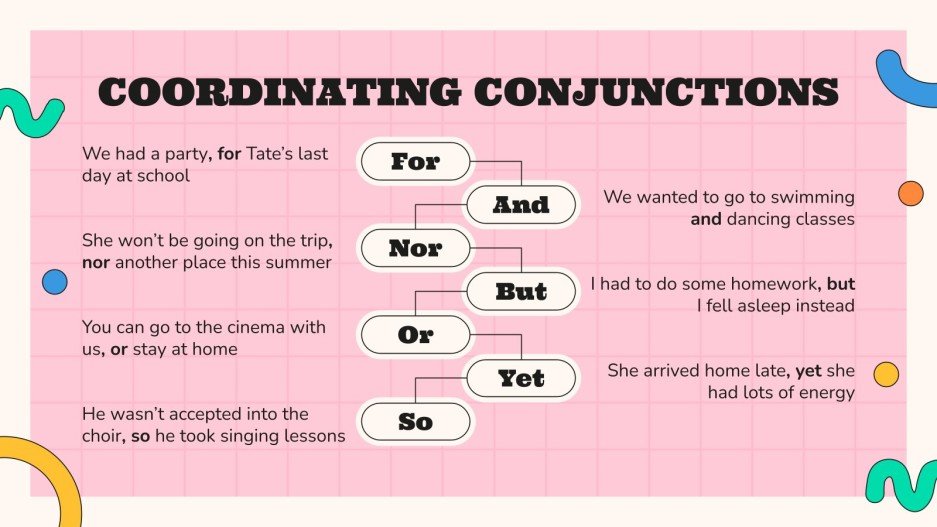 COORDINATING CONJUNCTIONS

We had a party, for Tate's last day at school

For

And

We wanted to go to swimming and dancing classes

She won't be going on the trip, nor another place this summer

Nor

But

I had to do some homework, but I fell asleep instead

You can go to the cinema with us, or stay at home

Or

Yet

She arrived home late, yet she had lots of energy

He wasn't accepted into the choir, so he took singing lessons

So