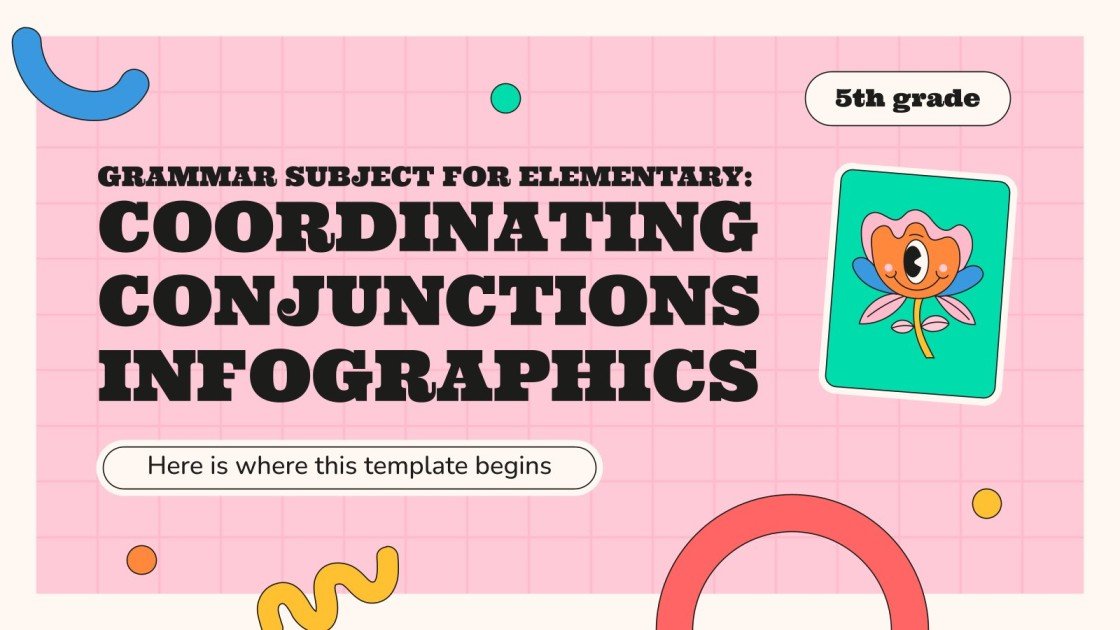 5th grade

GRAMMAR SUBJECT FOR ELEMENTARY:
COORDINATING CONJUNCTIONS INFOGRAPHICS

Here is where this template begins