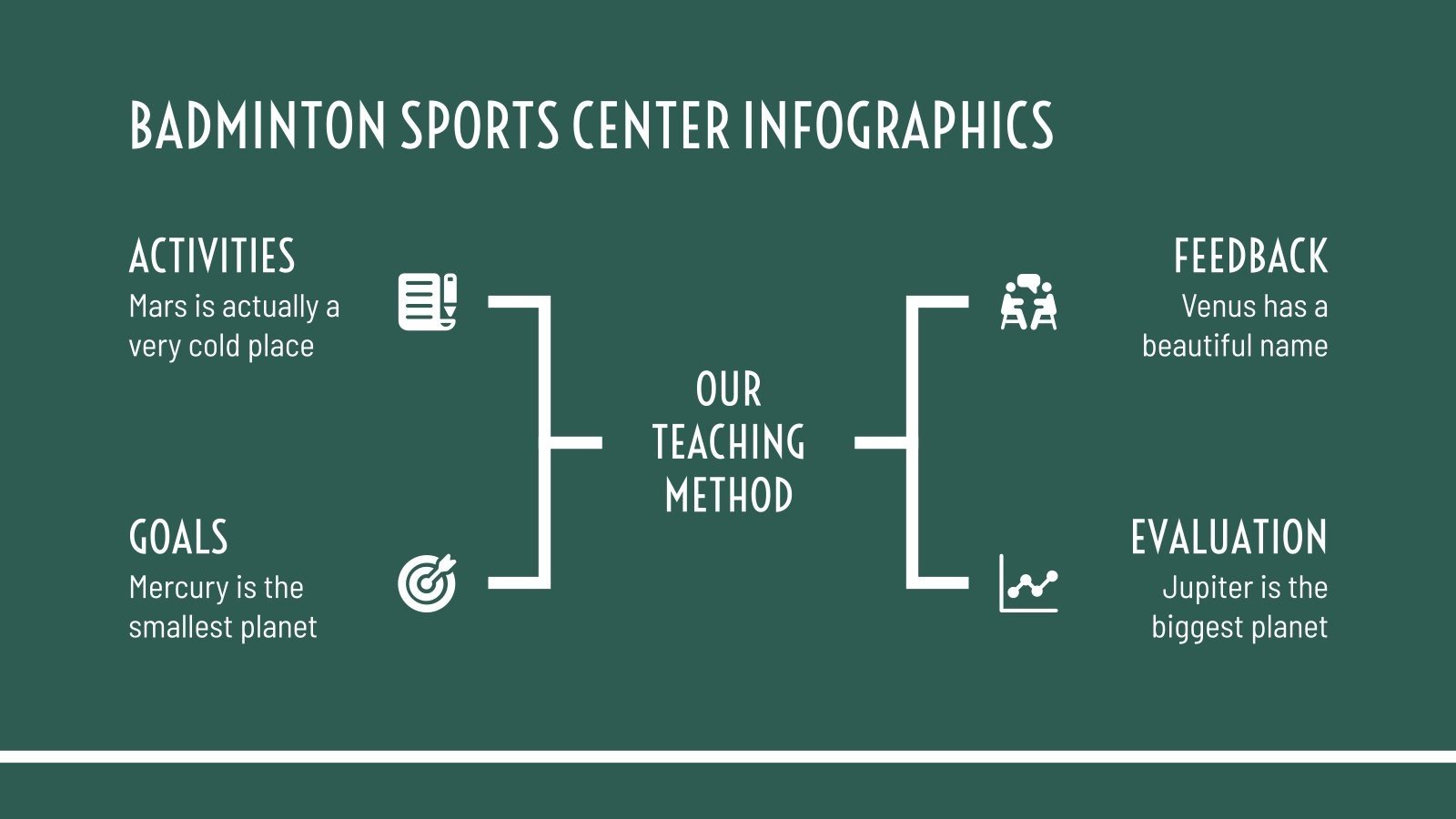 BADMINTON SPORTS CENTER INFOGRAPHICS

ACTIVITIES
Mars is actually a very cold place

GOALS
Mercury is the smallest planet

OUR TEACHING METHOD

FEEDBACK
Venus has a beautiful name

EVALUATION
Jupiter is the biggest planet