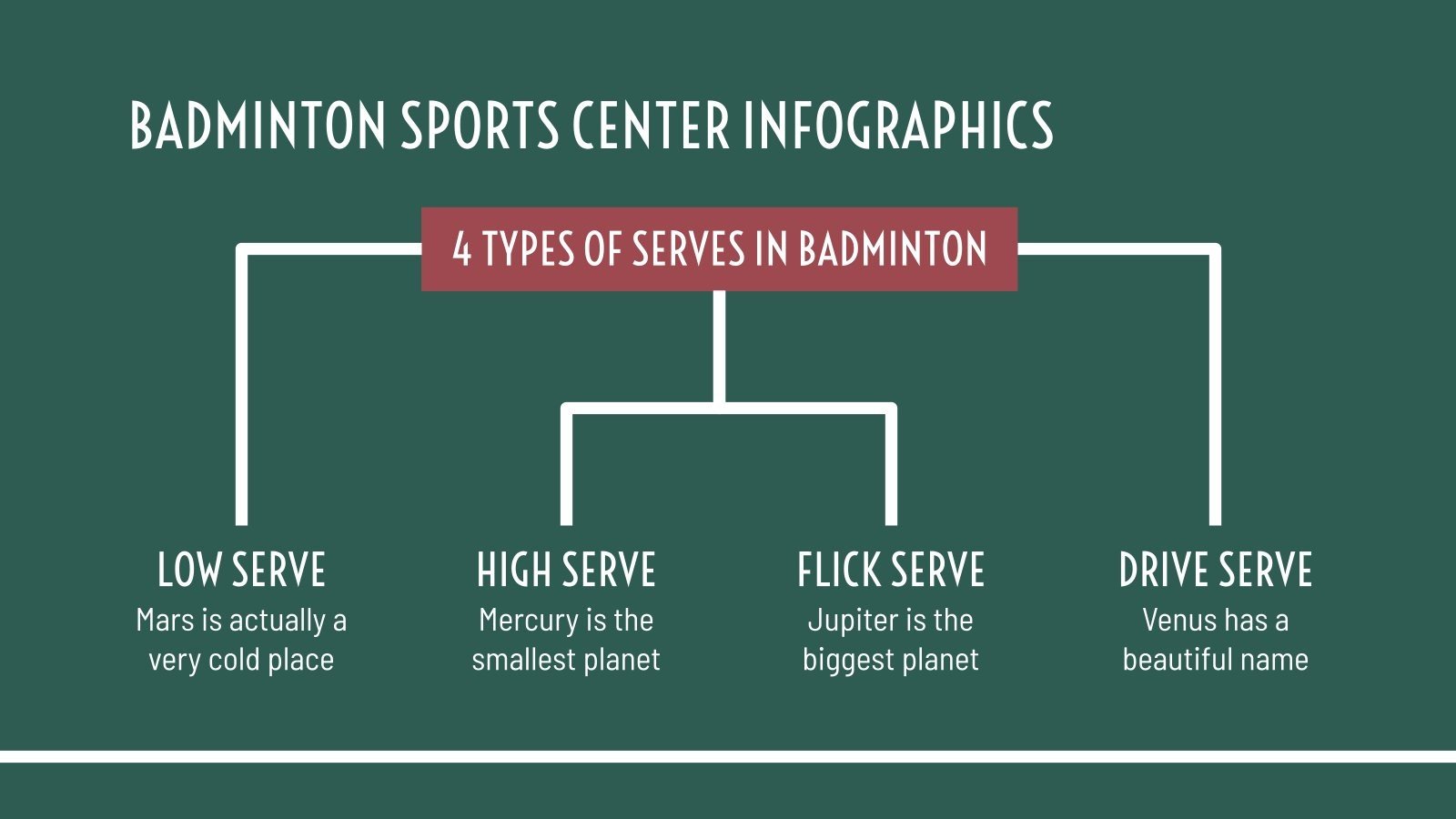 BADMINTON SPORTS CENTER INFOGRAPHICS

4 TYPES OF SERVES IN BADMINTON

LOW SERVE
Mars is actually a very cold place

HIGH SERVE
Mercury is the smallest planet

FLICK SERVE
Jupiter is the biggest planet

DRIVE SERVE
Venus has a beautiful name