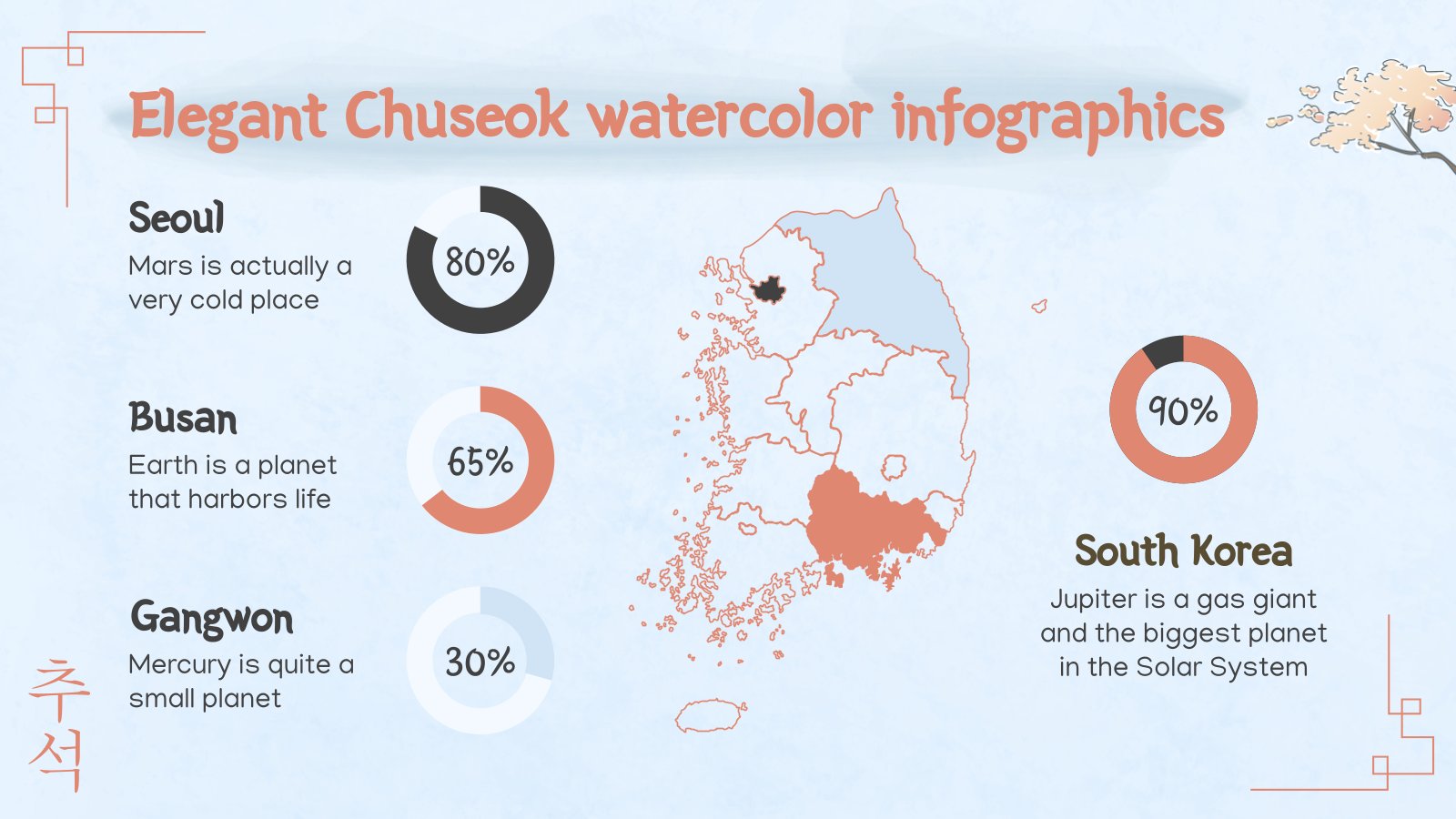 Elegant Chuseok watercolor infographics

Seoul
Mars is actually a very cold place

80%

Busan
Earth is a planet that harbors life

65%

Gangwon
Mercury is quite a small planet

30%

90%

South Korea
Jupiter is a gas giant and the biggest planet in the Solar System

추석