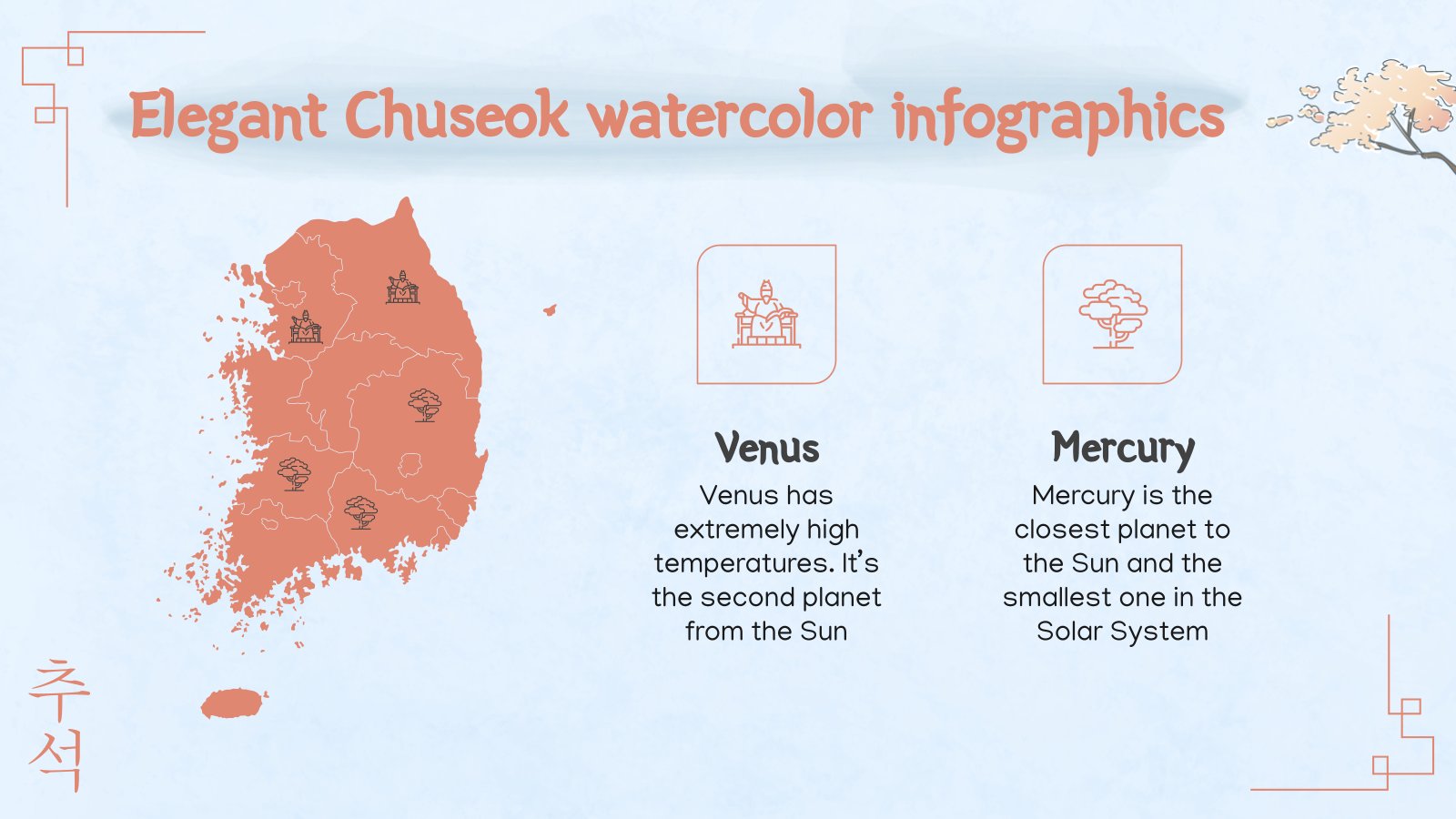 Elegant Chuseok watercolor infographics

Venus

Venus has extremely high temperatures. It's the second planet from the Sun

Mercury

Mercury is the closest planet to the Sun and the smallest one in the Solar System

추석