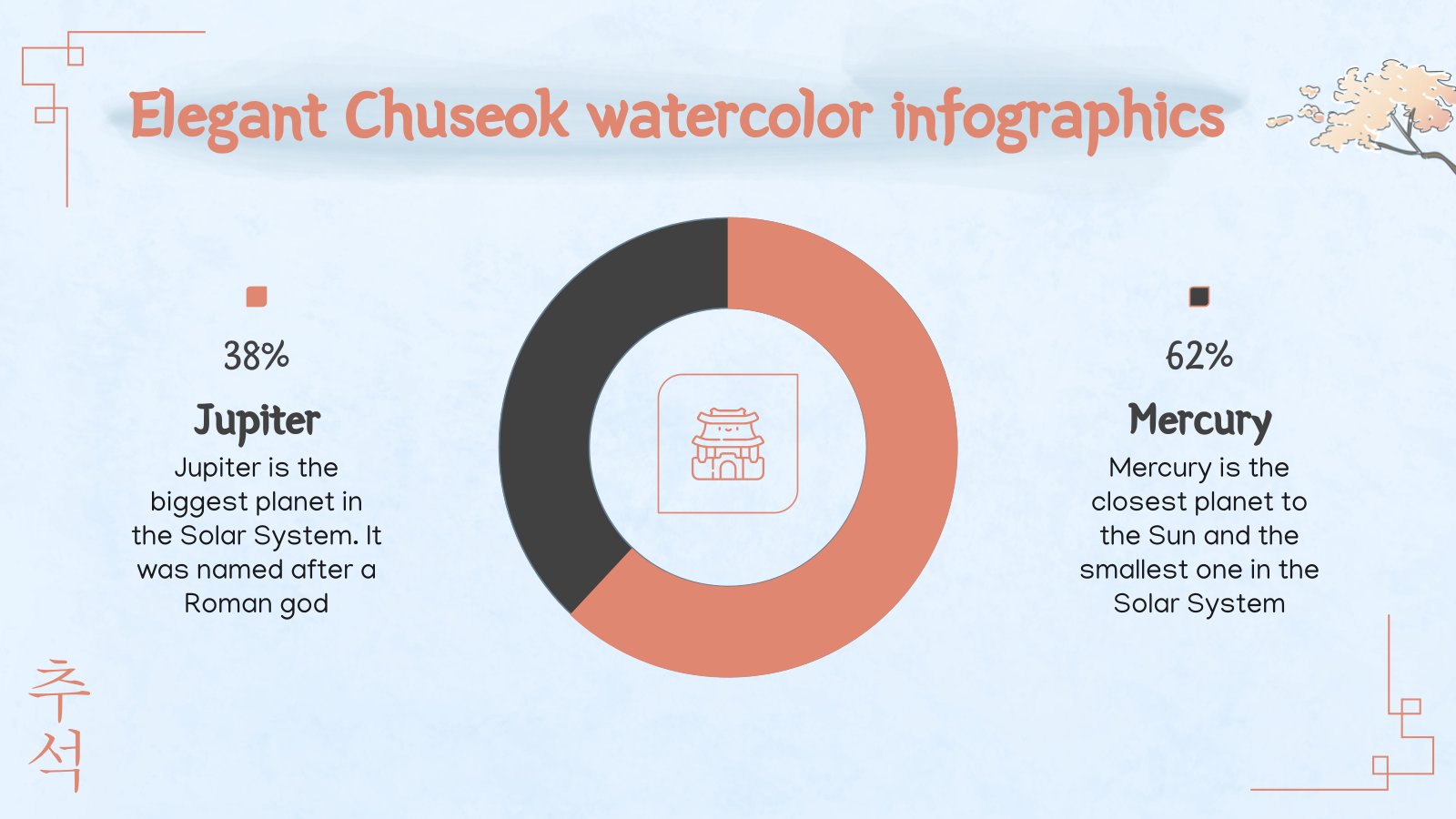 Elegant Chuseok watercolor infographics

38%

Jupiter

Jupiter is the biggest planet in the Solar System. It was named after a Roman god

62%

Mercury

Mercury is the closest planet to the Sun and the smallest one in the Solar System

추석