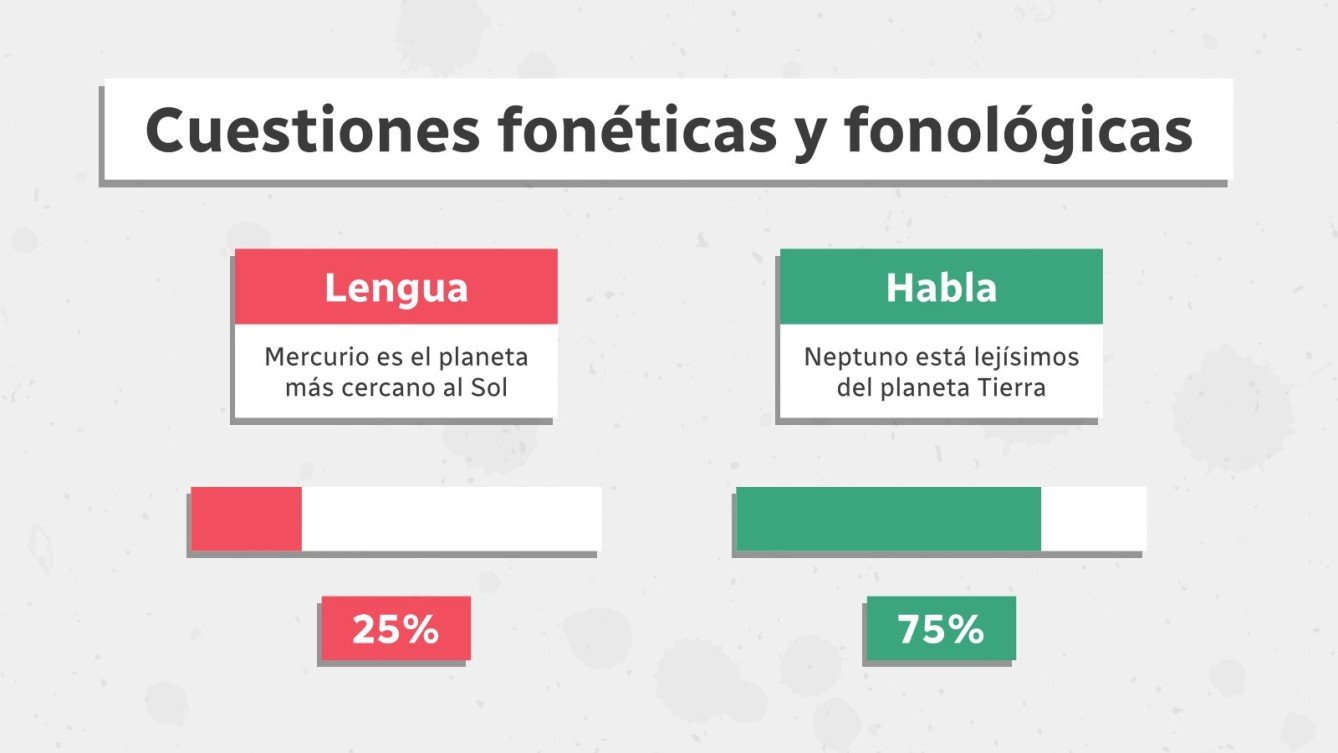 Cuestiones fonéticas y fonológicas

Lengua

Mercurio es el planeta más cercano al Sol

25%

Habla

Neptuno está lejísimos del planeta Tierra

75%