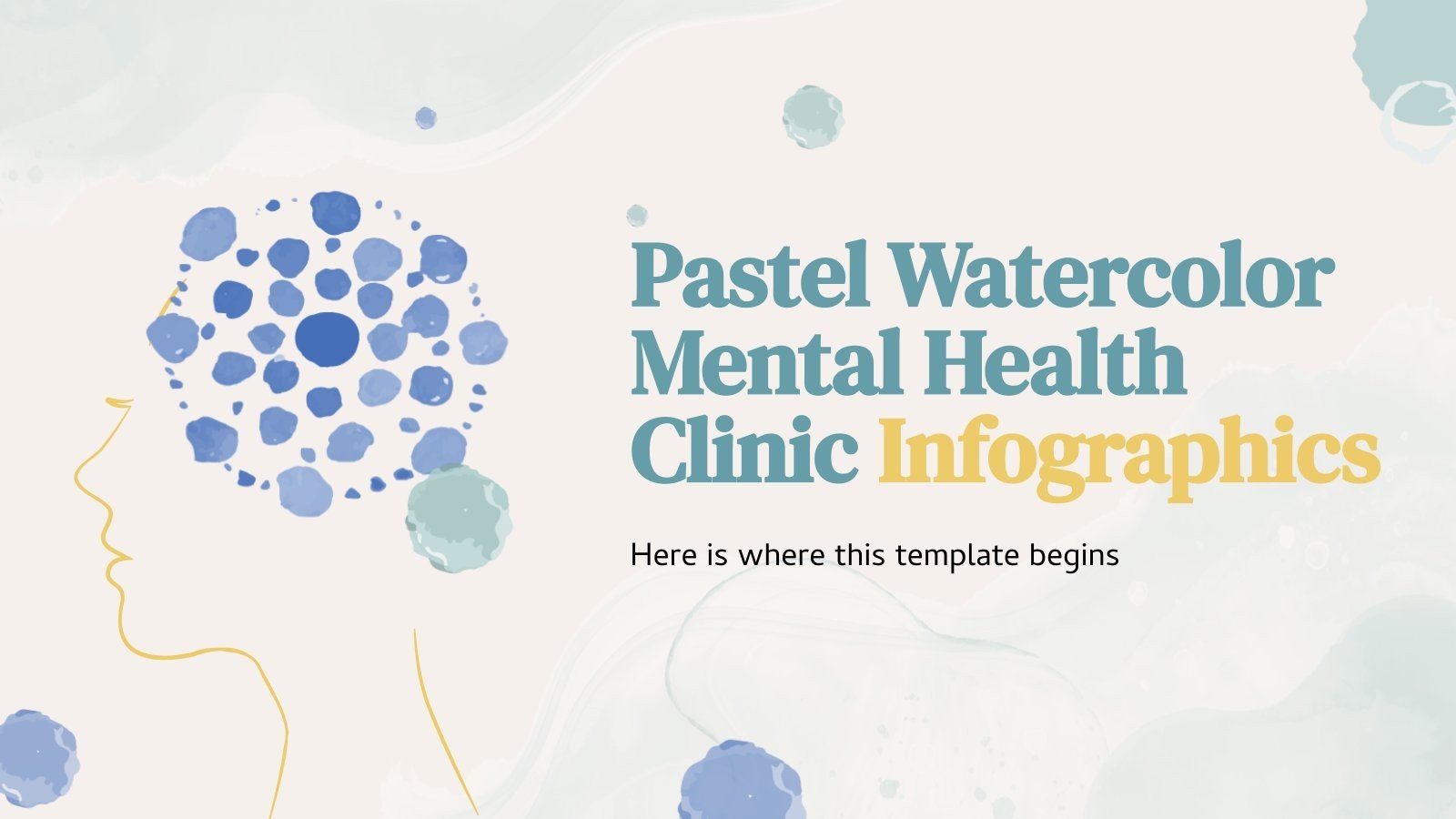 Pastel Watercolor Mental Health Clinic Infographics

Here is where this template begins