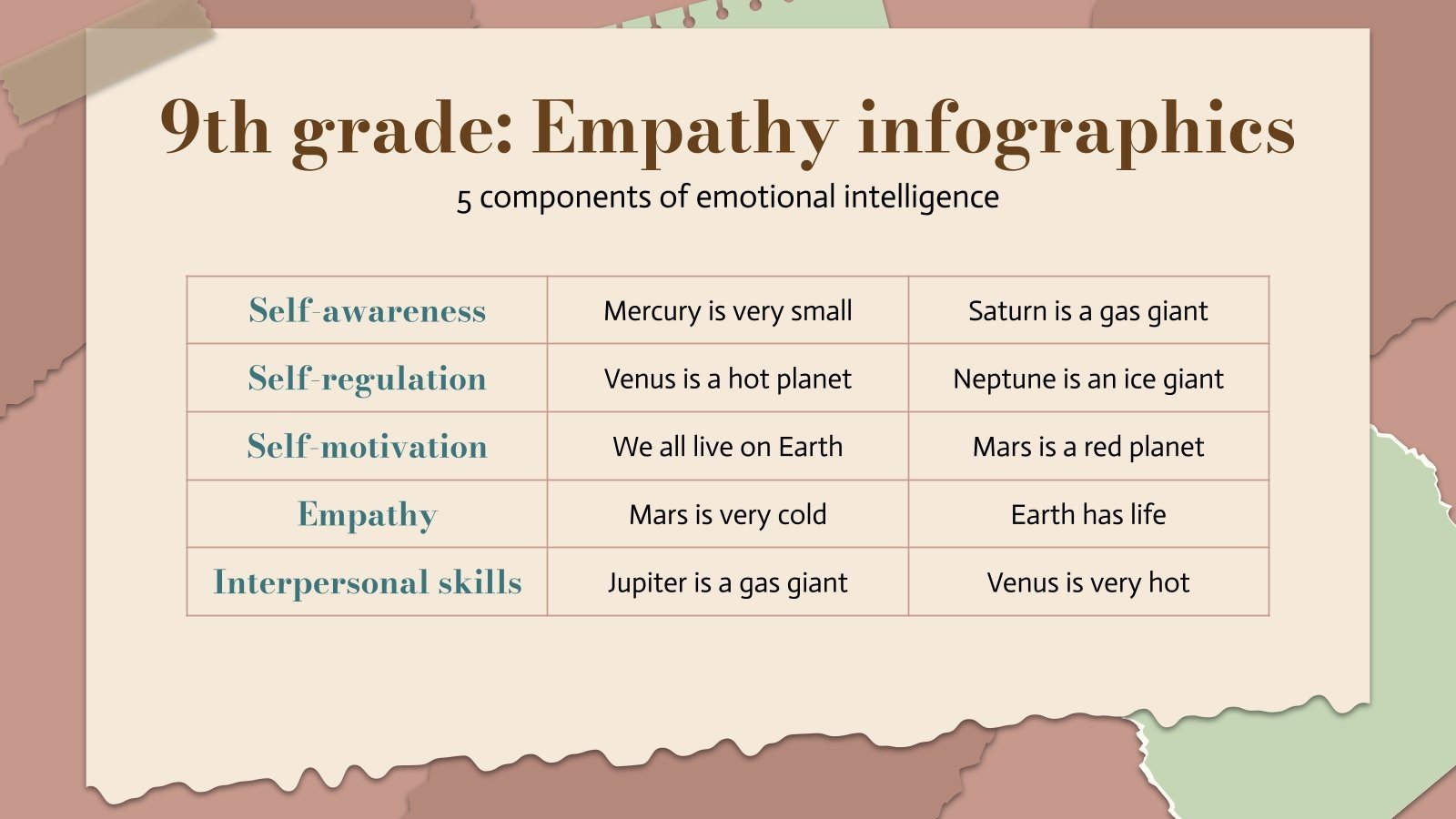 9th grade: Empathy infographics

5 components of emotional intelligence

| Self-awareness | Mercury is very small | Saturn is a gas giant |
|---|---|---|
| Self-regulation | Venus is a hot planet | Neptune is an ice giant |
| Self-motivation | We all live on Earth | Mars is a red planet |
| Empathy | Mars is very cold | Earth has life |
| Interpersonal skills | Jupiter is a gas giant | Venus is very hot |