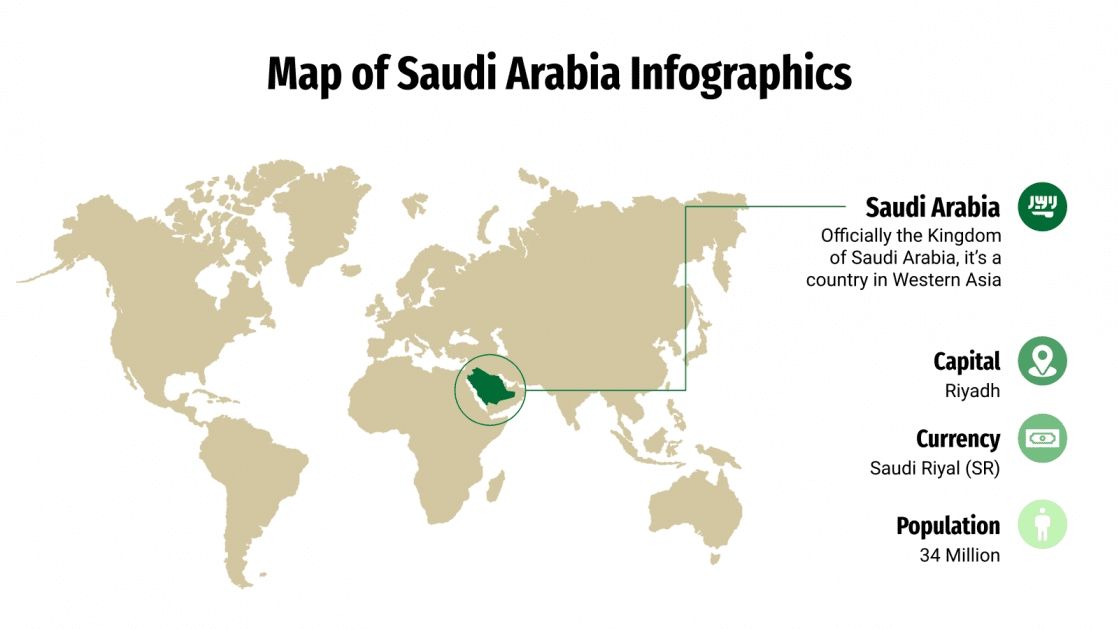 Map of Saudi Arabia Infographics

Saudi Arabia
Officially the Kingdom of Saudi Arabia, it's a country in Western Asia

Capital
Riyadh

Currency
Saudi Riyal (SR)

Population
34 Million