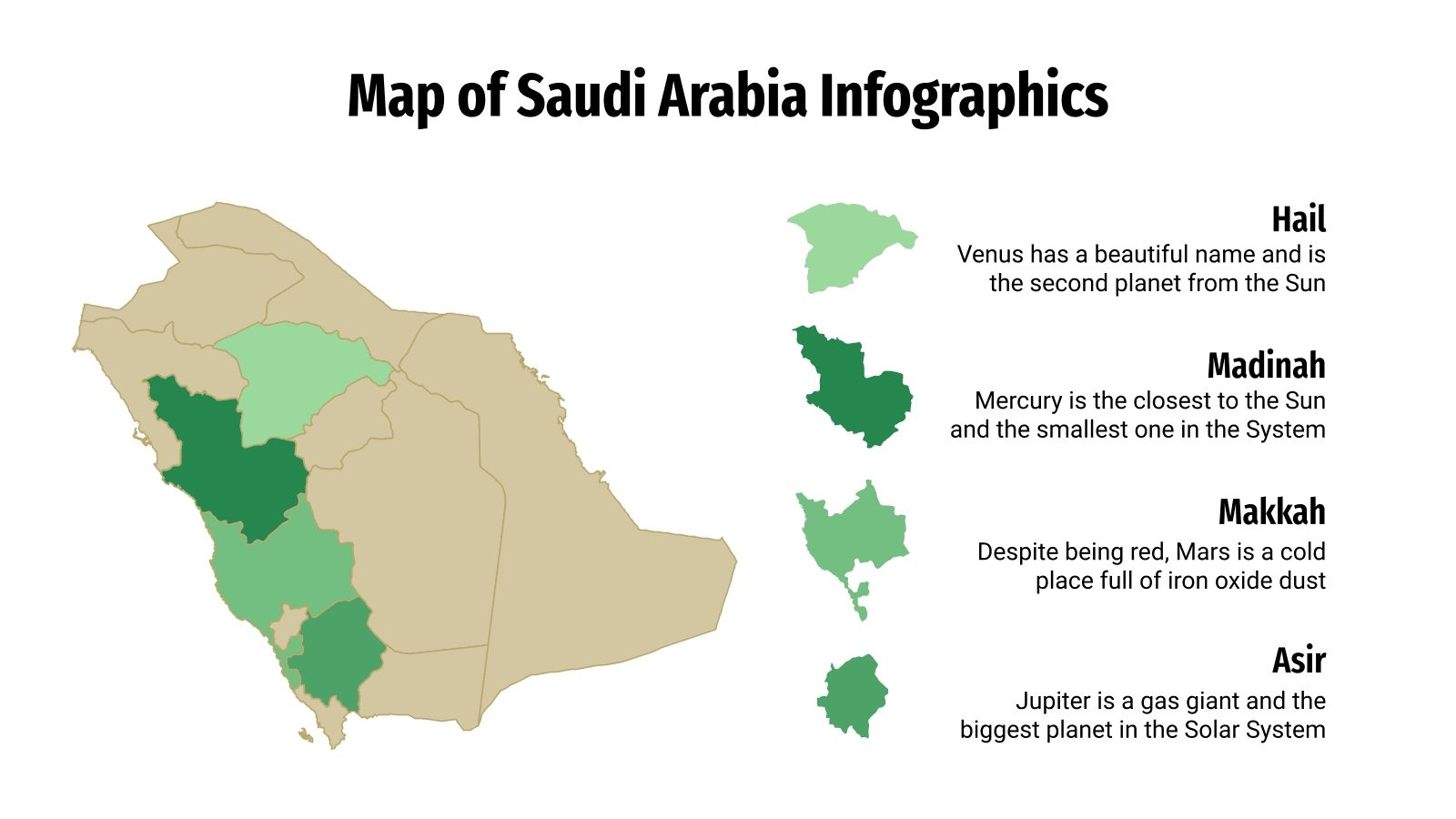 Map of Saudi Arabia Infographics

Hail
Venus has a beautiful name and is the second planet from the Sun

Madinah
Mercury is the closest to the Sun and the smallest one in the System

Makkah
Despite being red, Mars is a cold place full of iron oxide dust

Asir
Jupiter is a gas giant and the biggest planet in the Solar System