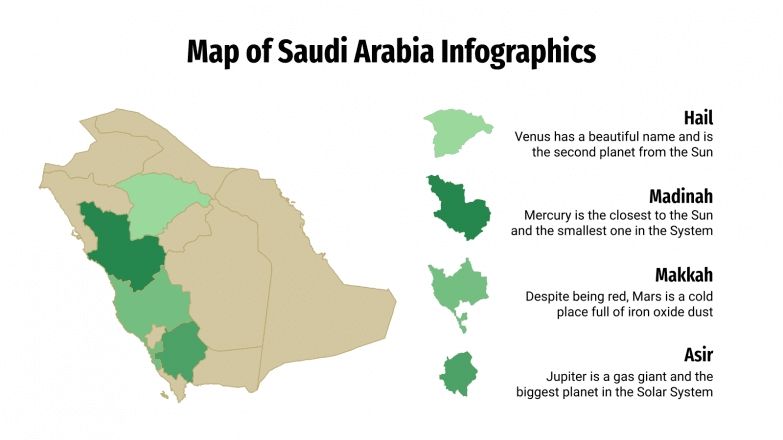 Map of Saudi Arabia Infographics

Hail
Venus has a beautiful name and is the second planet from the Sun

Madinah
Mercury is the closest to the Sun and the smallest one in the System

Makkah
Despite being red, Mars is a cold place full of iron oxide dust

Asir
Jupiter is a gas giant and the biggest planet in the Solar System