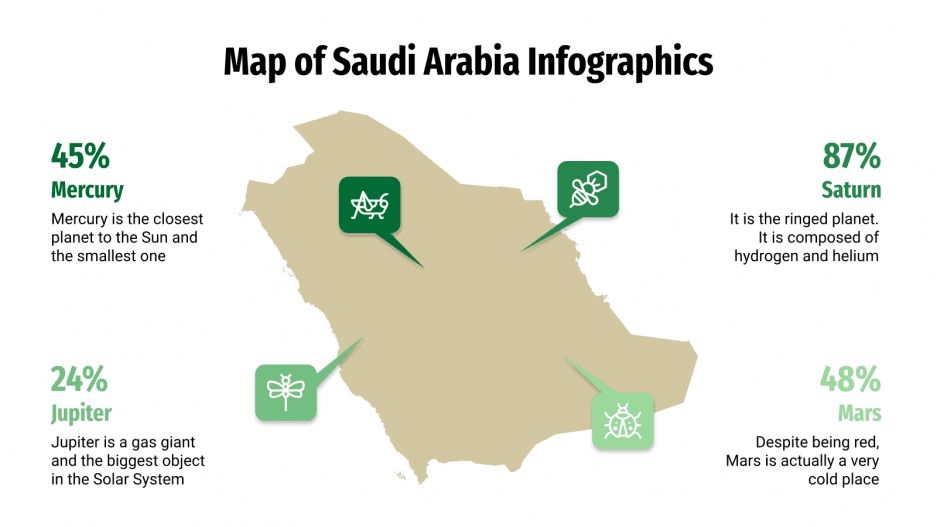 Map of Saudi Arabia Infographics

45%
Mercury
Mercury is the closest planet to the Sun and the smallest one

24%
Jupiter
Jupiter is a gas giant and the biggest object in the Solar System

87%
Saturn
It is the ringed planet. It is composed of hydrogen and helium

48%
Mars
Despite being red, Mars is actually a very cold place