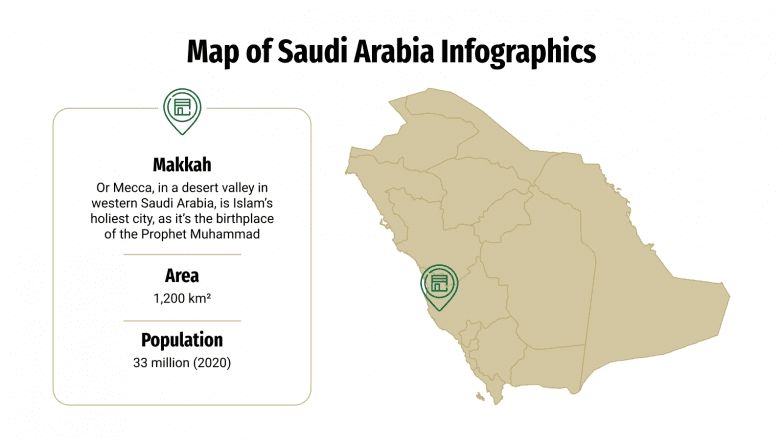 Map of Saudi Arabia Infographics

Makkah
Or Mecca, in a desert valley in western Saudi Arabia, is Islam's holiest city, as it's the birthplace of the Prophet Muhammad

Area
1,200 km²

Population
33 million (2020)