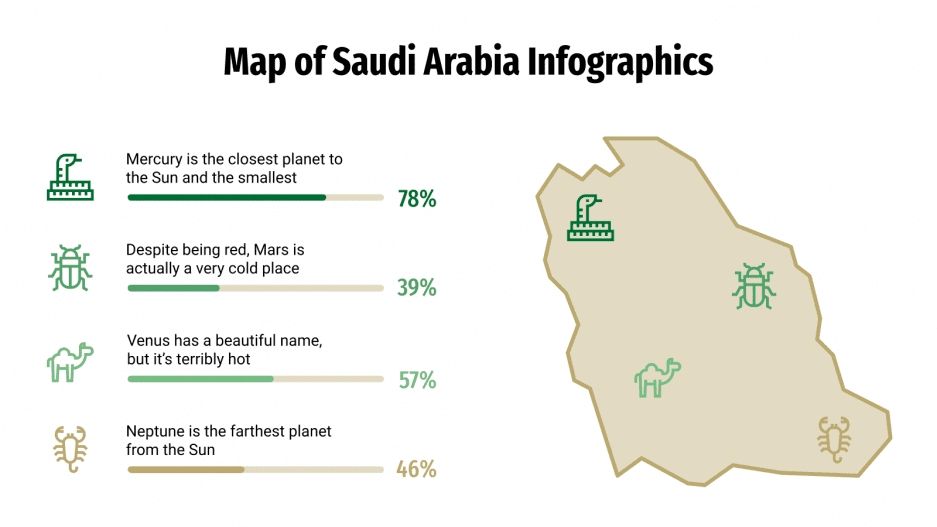 Map of Saudi Arabia Infographics

Mercury is the closest planet to the Sun and the smallest

78%

Despite being red, Mars is actually a very cold place

39%

Venus has a beautiful name, but it's terribly hot

57%

Neptune is the farthest planet from the Sun

46%