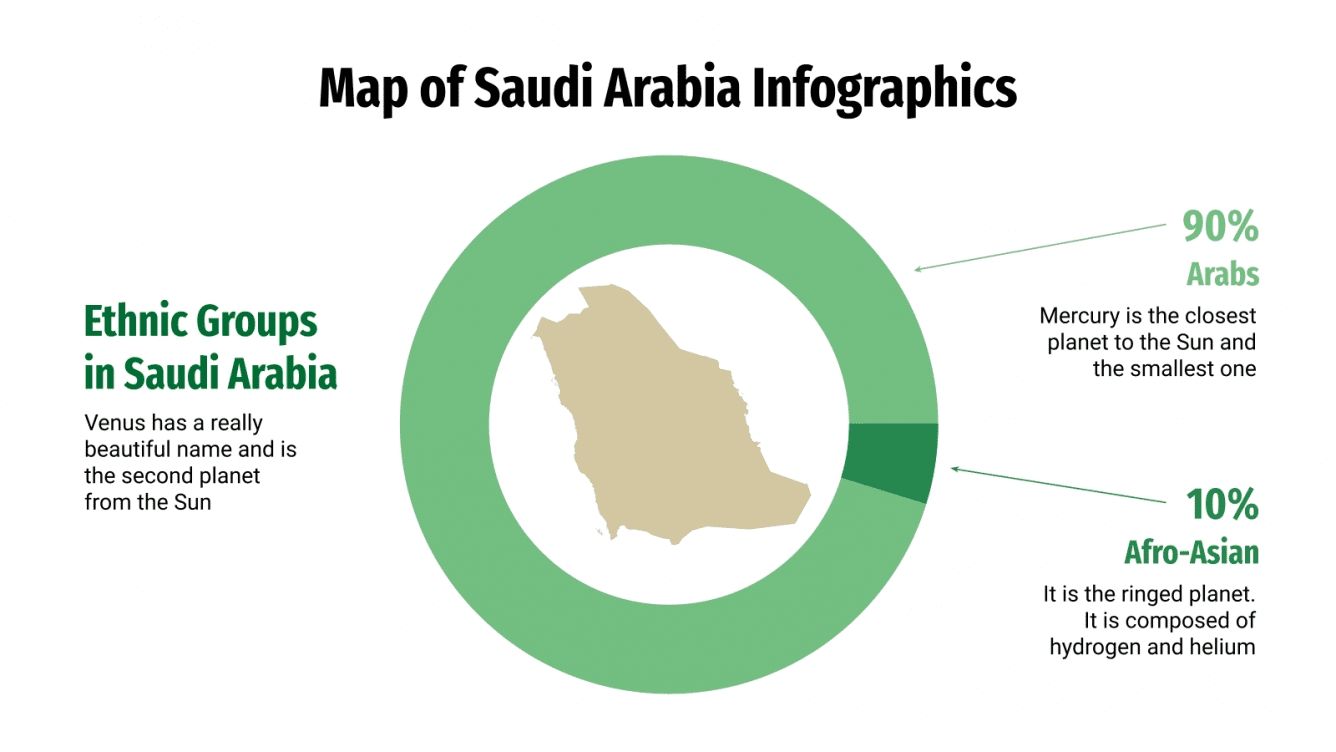 Map of Saudi Arabia Infographics

Ethnic Groups in Saudi Arabia

Venus has a really beautiful name and is the second planet from the Sun

90%
Arabs

Mercury is the closest planet to the Sun and the smallest one

10%
Afro-Asian

It is the ringed planet. It is composed of hydrogen and helium