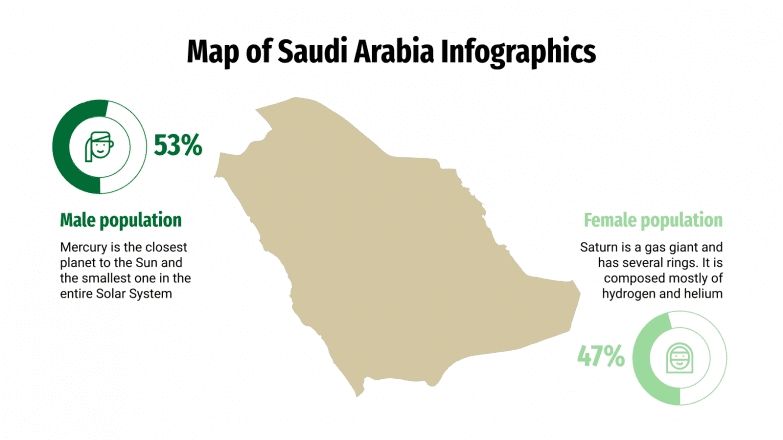 Map of Saudi Arabia Infographics

53%

Male population

Mercury is the closest planet to the Sun and the smallest one in the entire Solar System

Female population

Saturn is a gas giant and has several rings. It is composed mostly of hydrogen and helium

47%