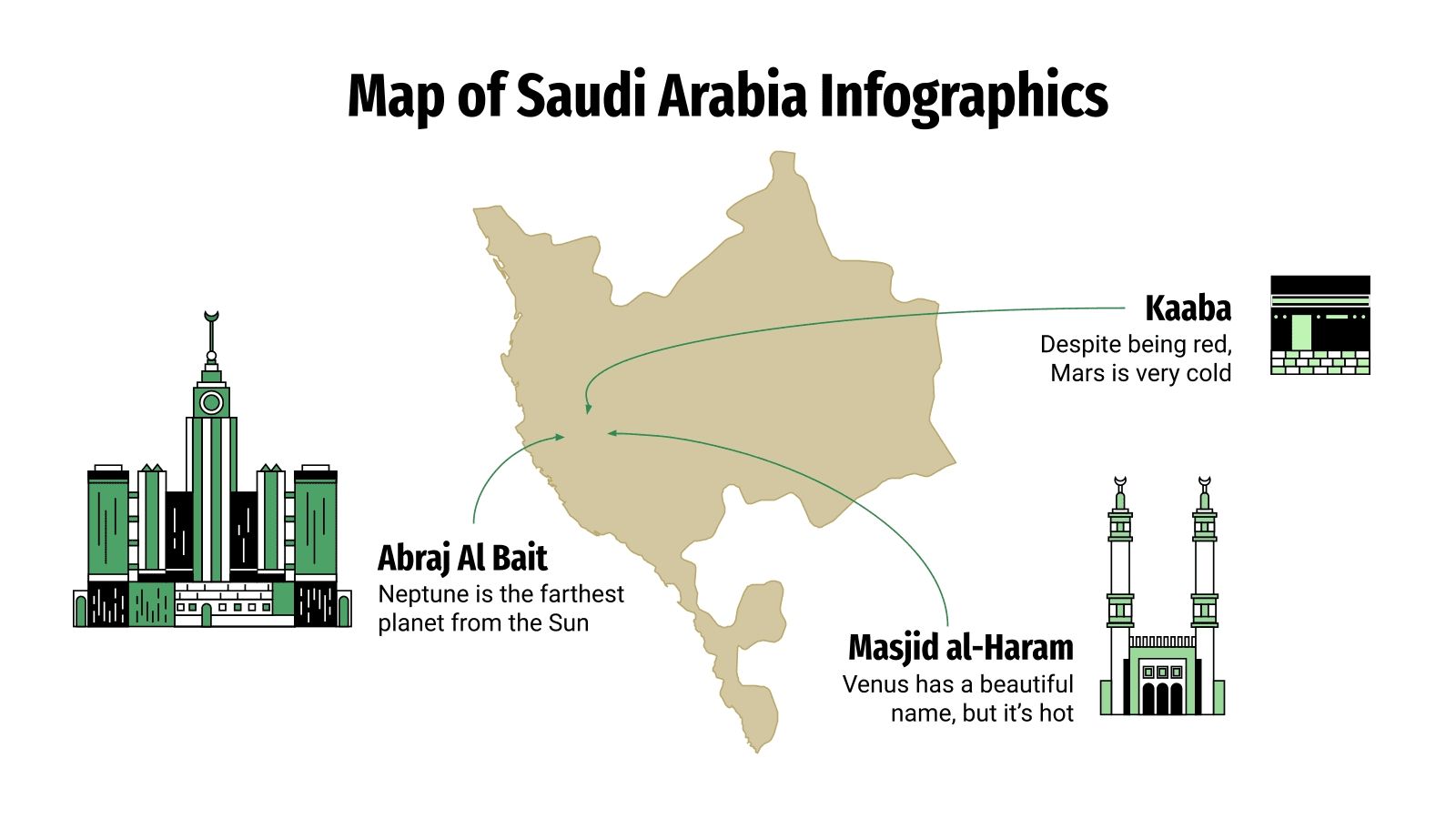 Map of Saudi Arabia Infographics

Kaaba
Despite being red, Mars is very cold

Abraj Al Bait
Neptune is the farthest planet from the Sun

Masjid al-Haram
Venus has a beautiful name, but it's hot