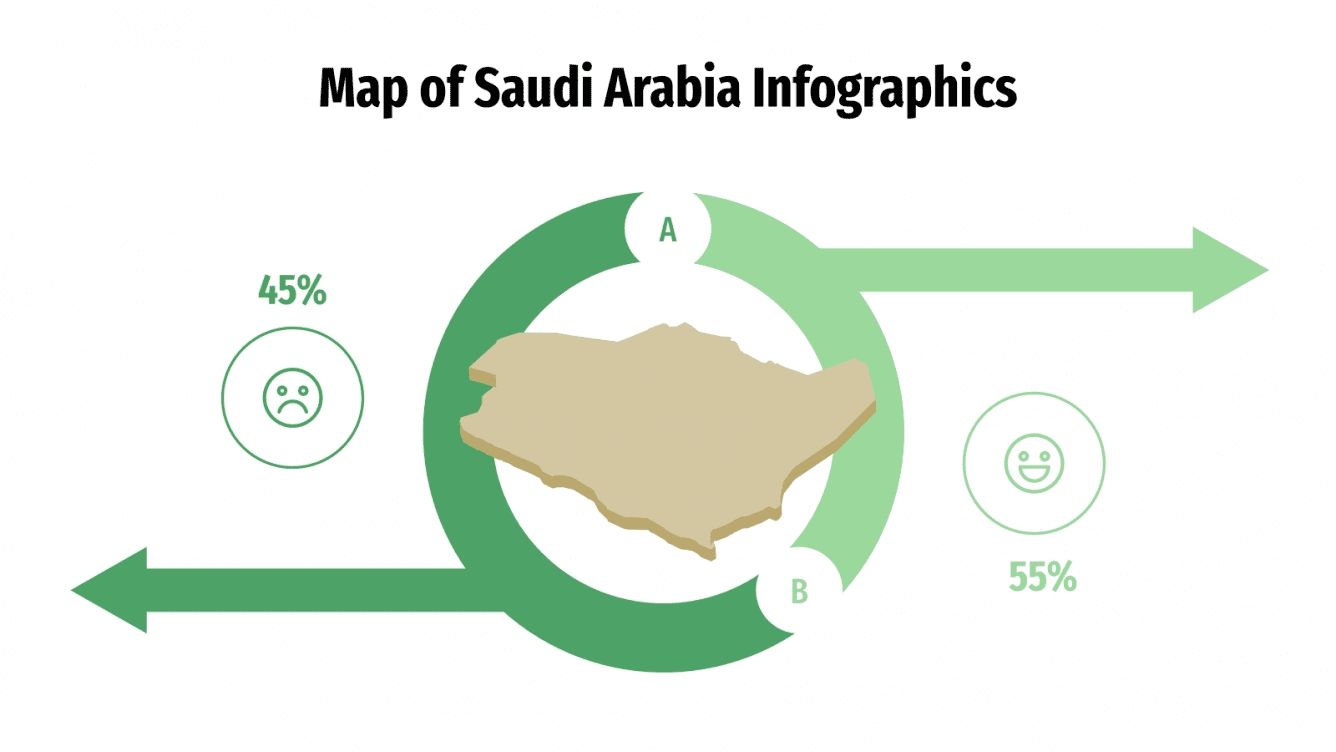 Map of Saudi Arabia Infographics

A

45%

55%

B