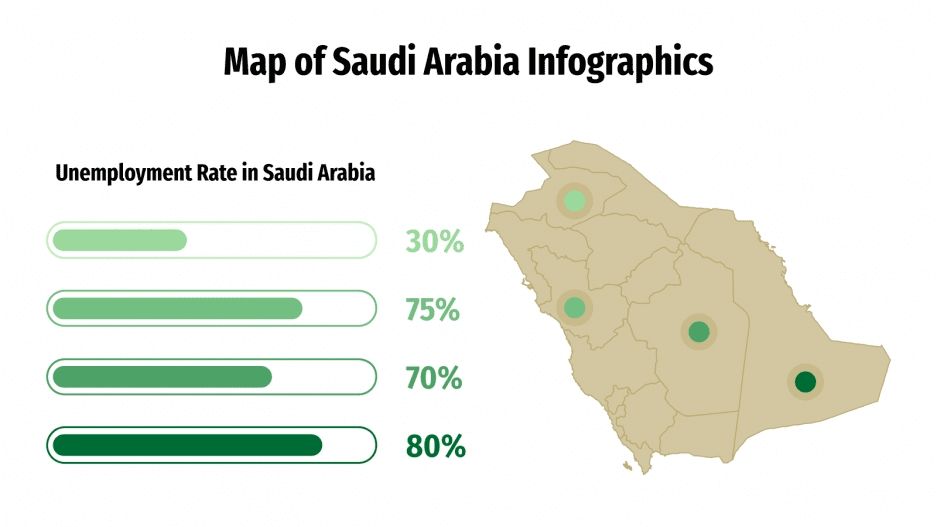 Map of Saudi Arabia Infographics

Unemployment Rate in Saudi Arabia

30%

75%

70%

80%