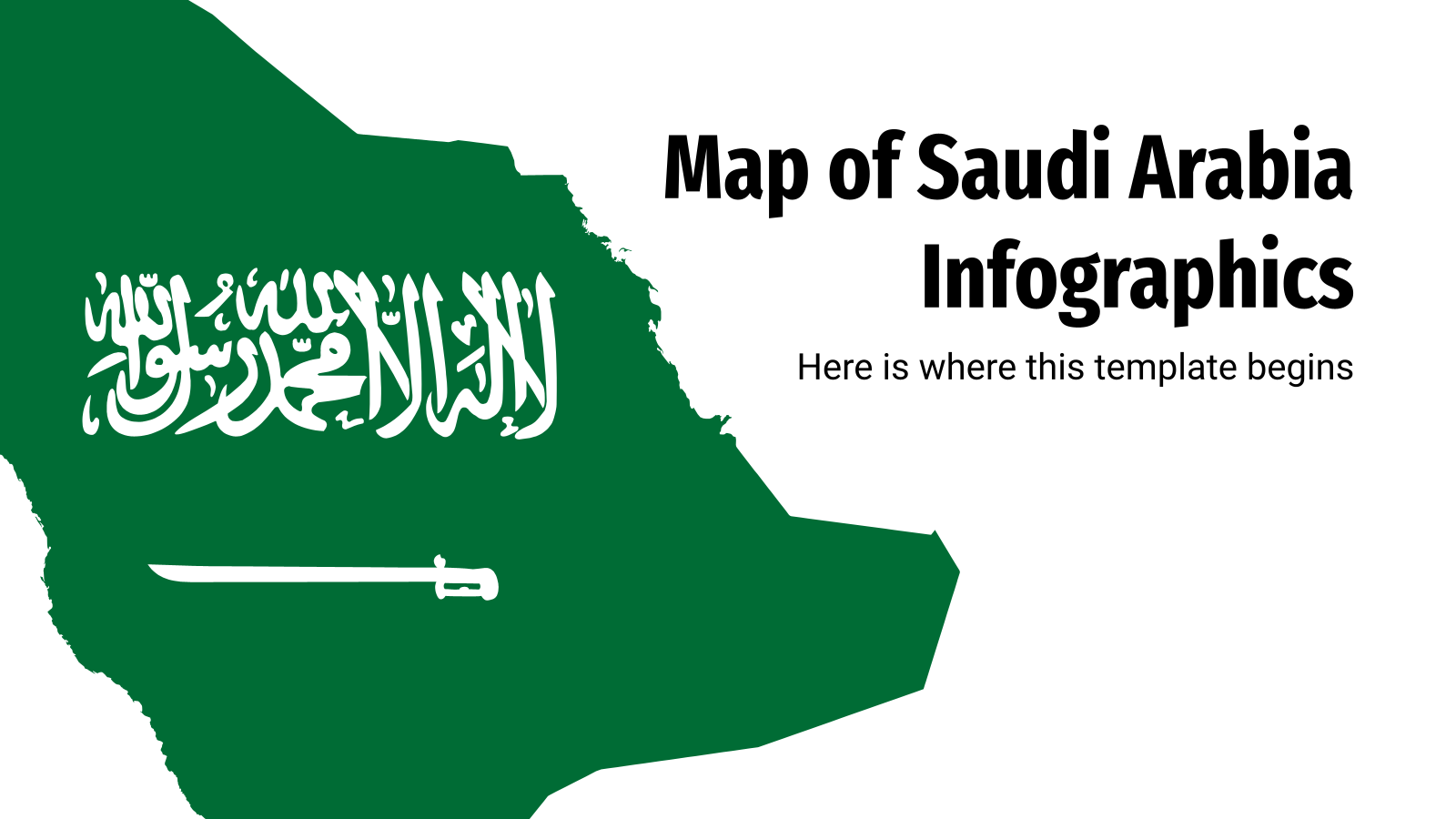 لا إله إلا الله محمد رسول الله

Map of Saudi Arabia Infographics

Here is where this template begins