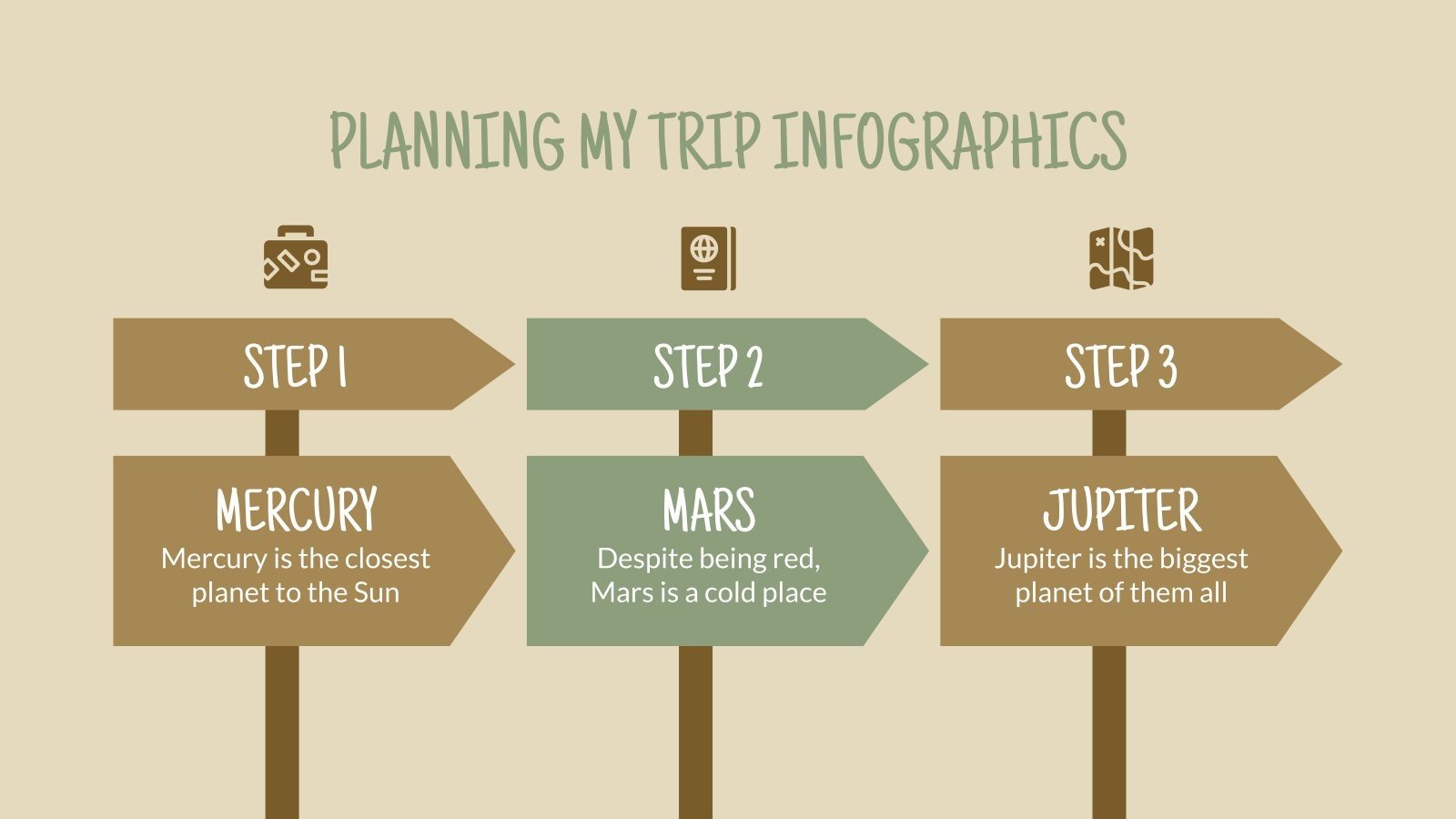 PLANNING MY TRIP INFOGRAPHICS

STEP 1

MERCURY

Mercury is the closest planet to the Sun

STEP 2

MARS

Despite being red, Mars is a cold place

STEP 3

JUPITER

Jupiter is the biggest planet of them all