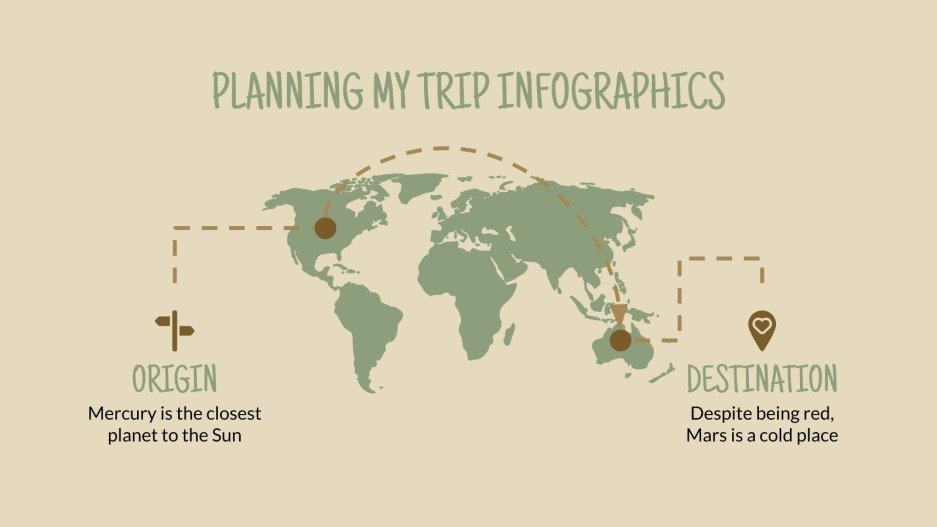 PLANNING MY TRIP INFOGRAPHICS

ORIGIN
Mercury is the closest planet to the Sun

DESTINATION
Despite being red, Mars is a cold place