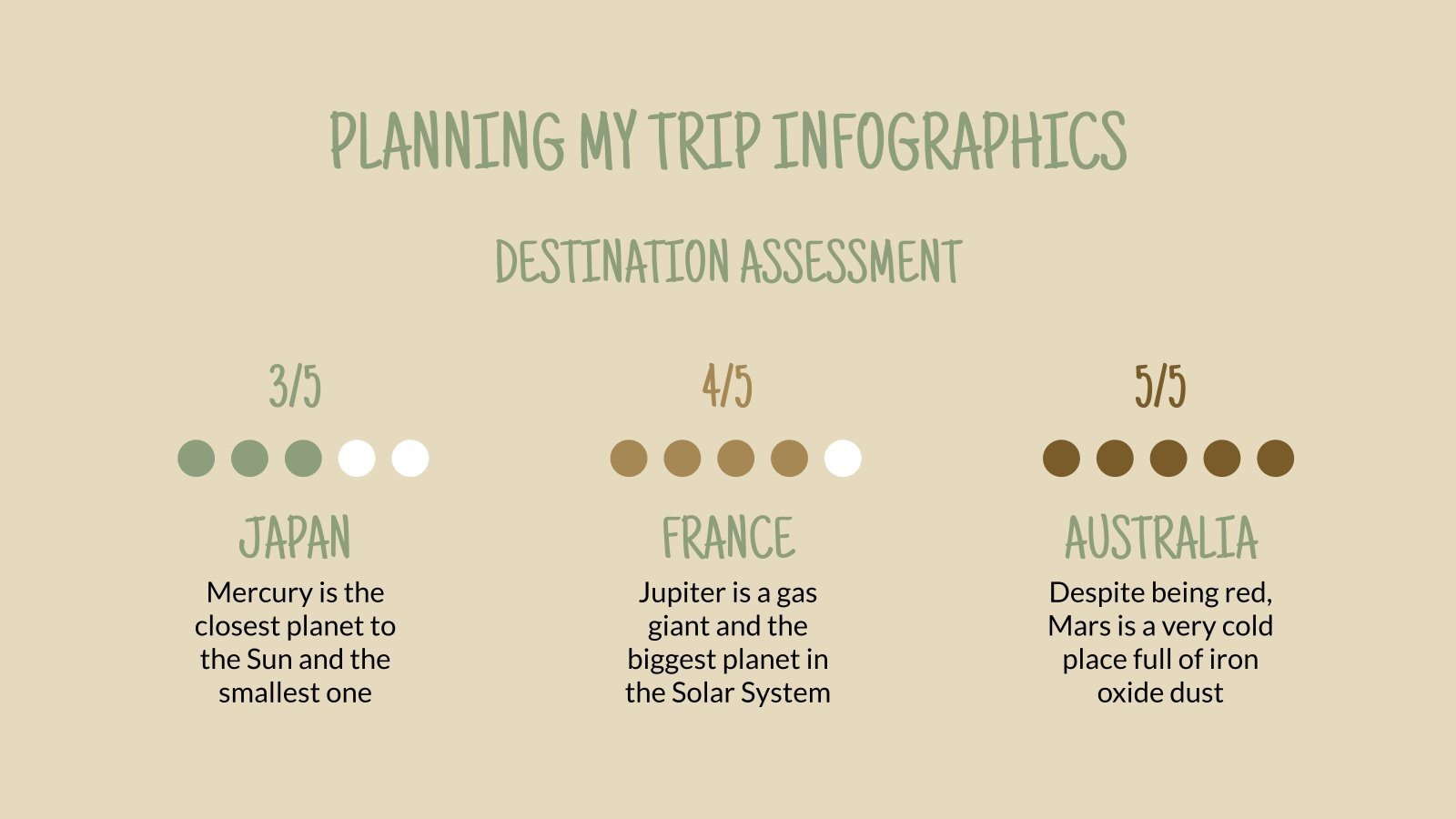 PLANNING MY TRIP INFOGRAPHICS

DESTINATION ASSESSMENT

3/5

JAPAN

Mercury is the closest planet to the Sun and the smallest one

4/5

FRANCE

Jupiter is a gas giant and the biggest planet in the Solar System

5/5

AUSTRALIA

Despite being red, Mars is a very cold place full of iron oxide dust