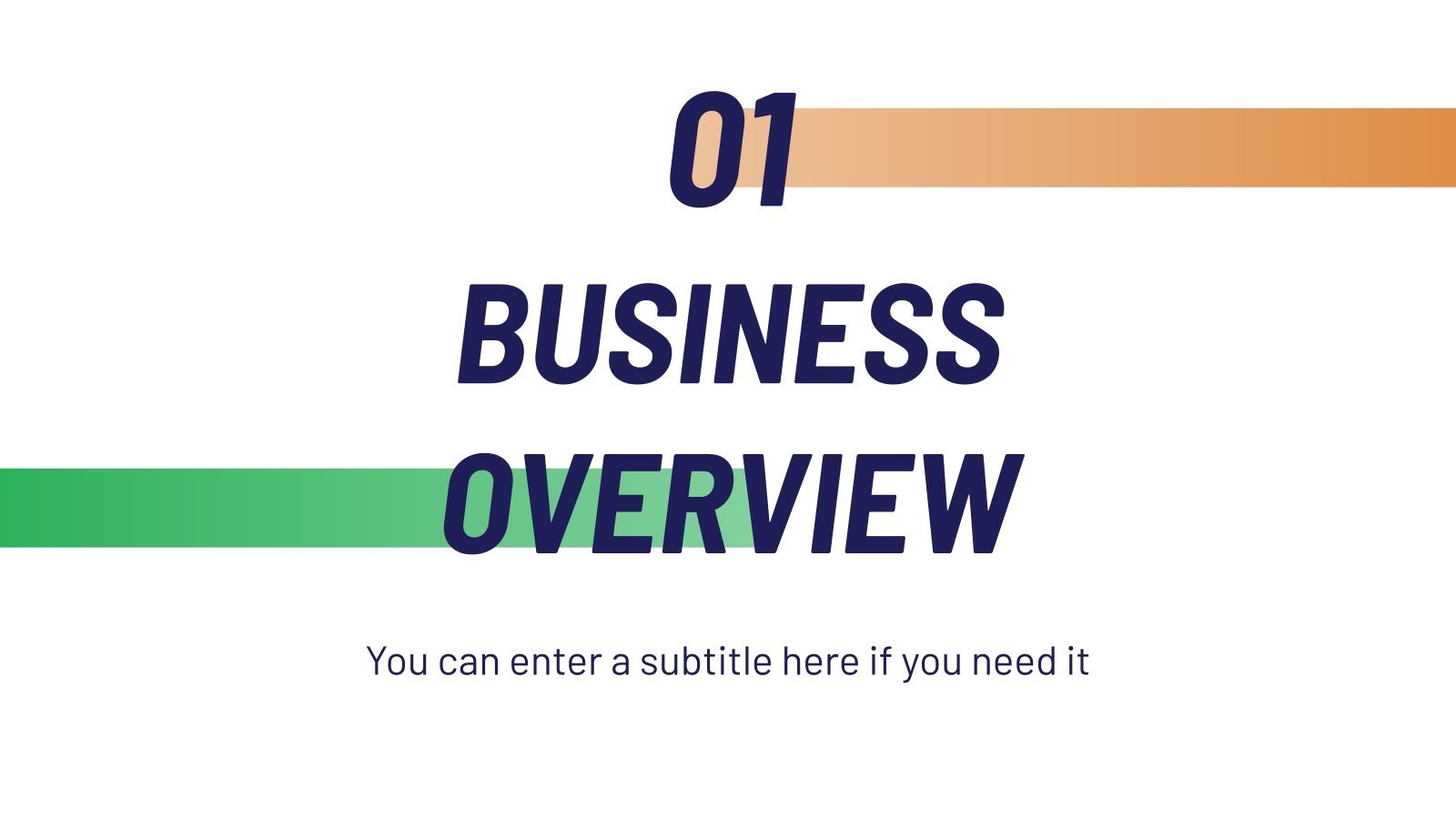 01

BUSINESS OVERVIEW

You can enter a subtitle here if you need it