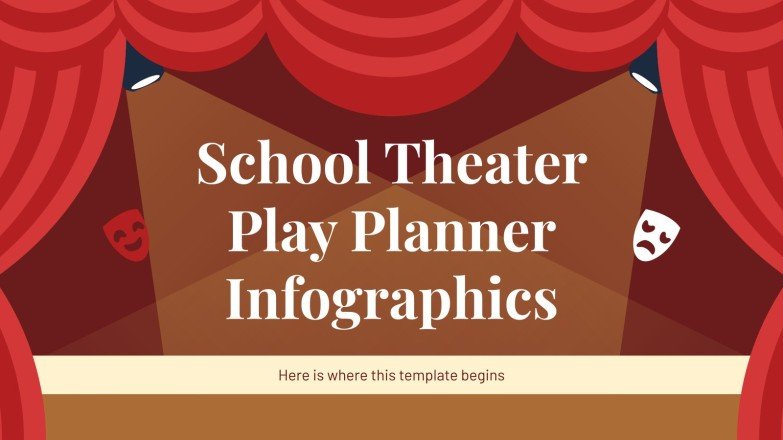 School Theater Play Planner Infographics

Here is where this template begins