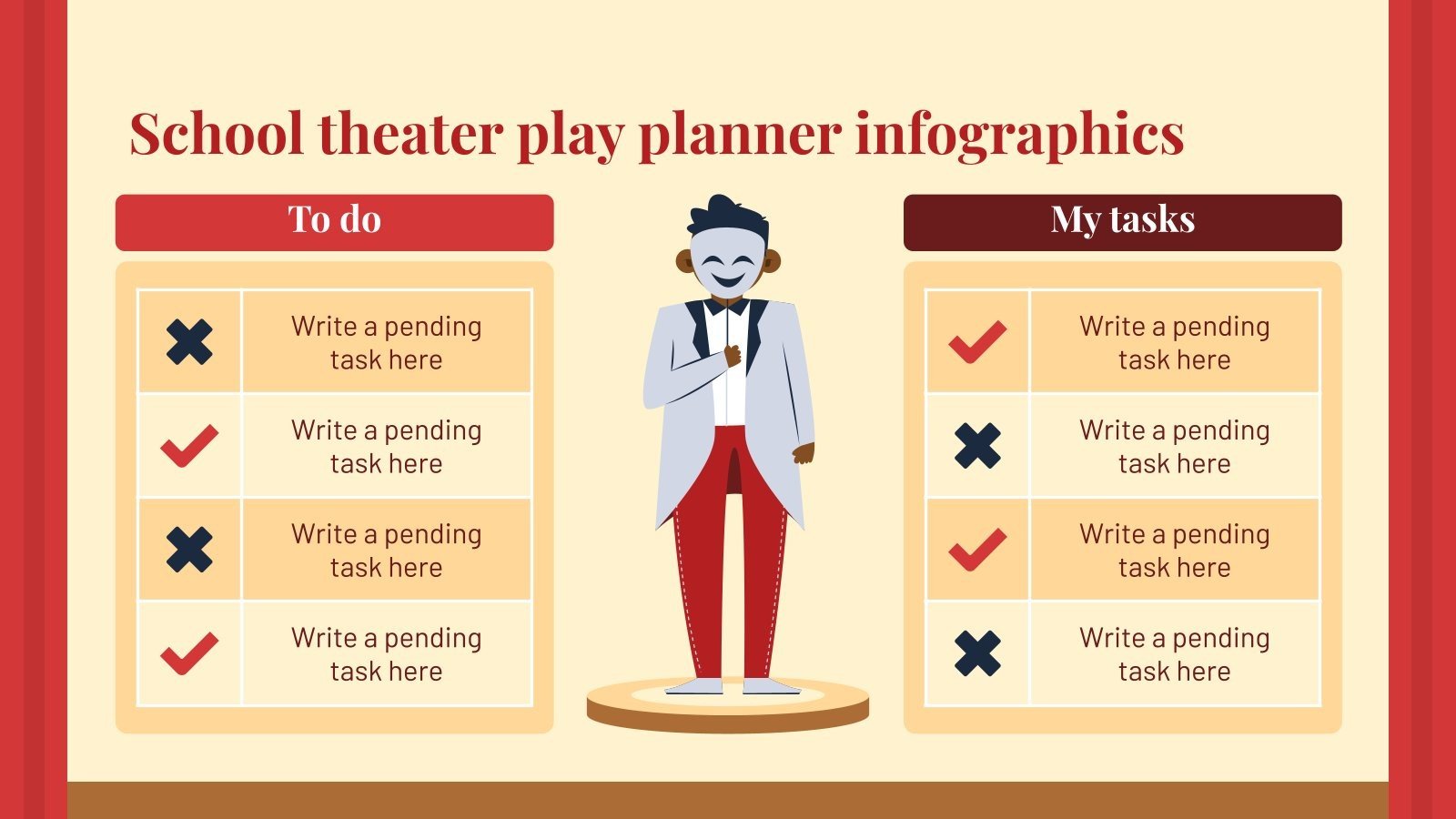 School theater play planner infographics

To do

| | |
|---|---|
| ✖ | Write a pending task here |
| ✔ | Write a pending task here |
| ✖ | Write a pending task here |
| ✔ | Write a pending task here |

My tasks

| | |
|---|---|
| ✔ | Write a pending task here |
| ✖ | Write a pending task here |
| ✔ | Write a pending task here |
| ✖ | Write a pending task here |