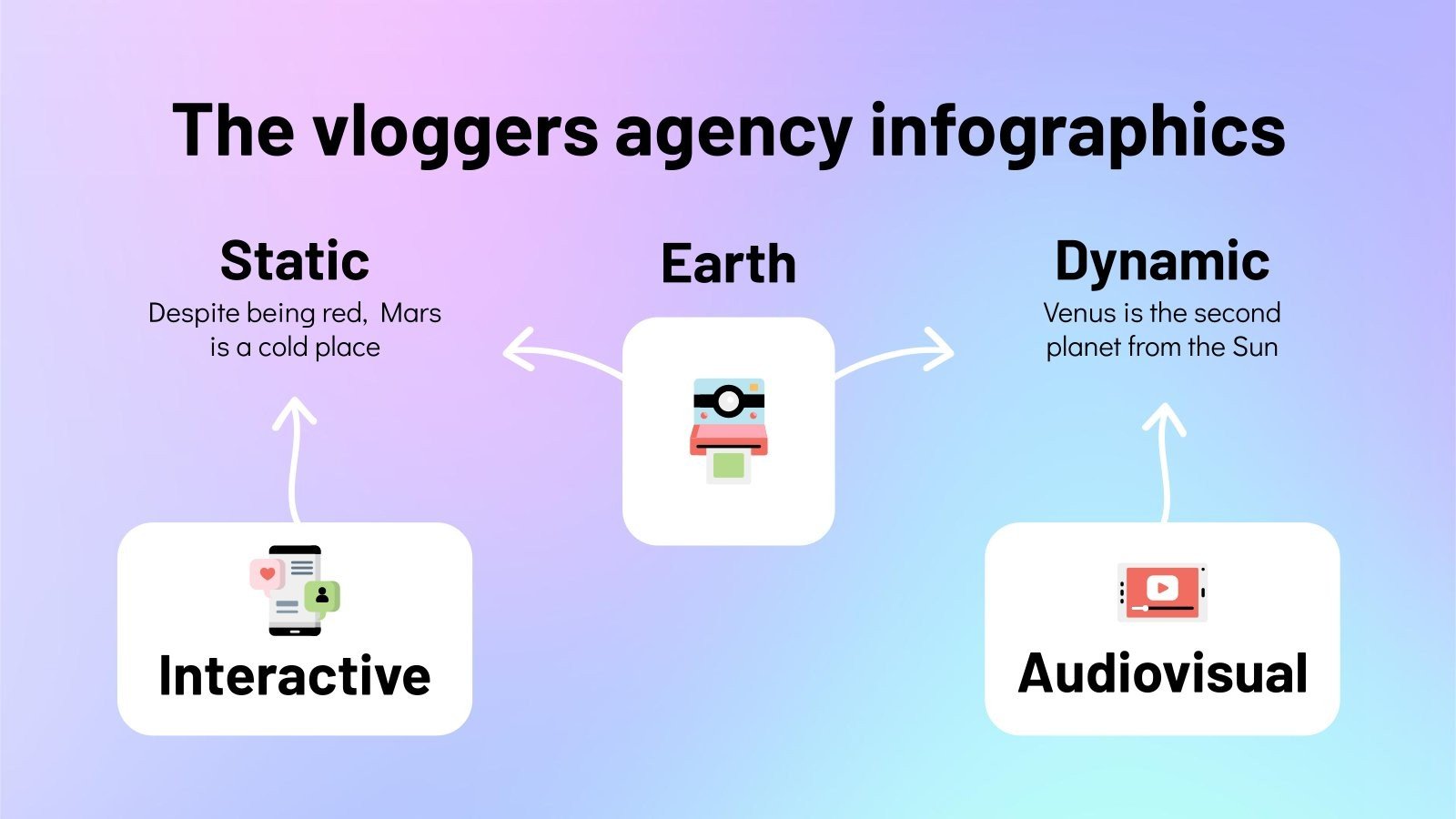 The vloggers agency infographics

Static
Despite being red, Mars is a cold place

Earth

Dynamic
Venus is the second planet from the Sun

Interactive

Audiovisual