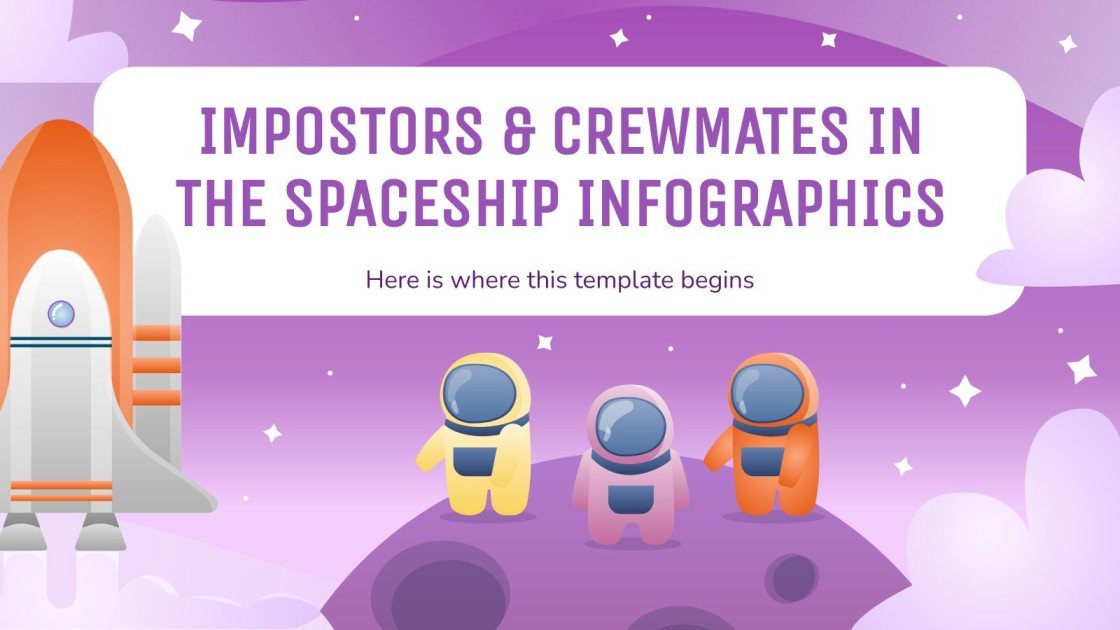 IMPOSTORS & CREWMATES IN THE SPACESHIP INFOGRAPHICS

Here is where this template begins