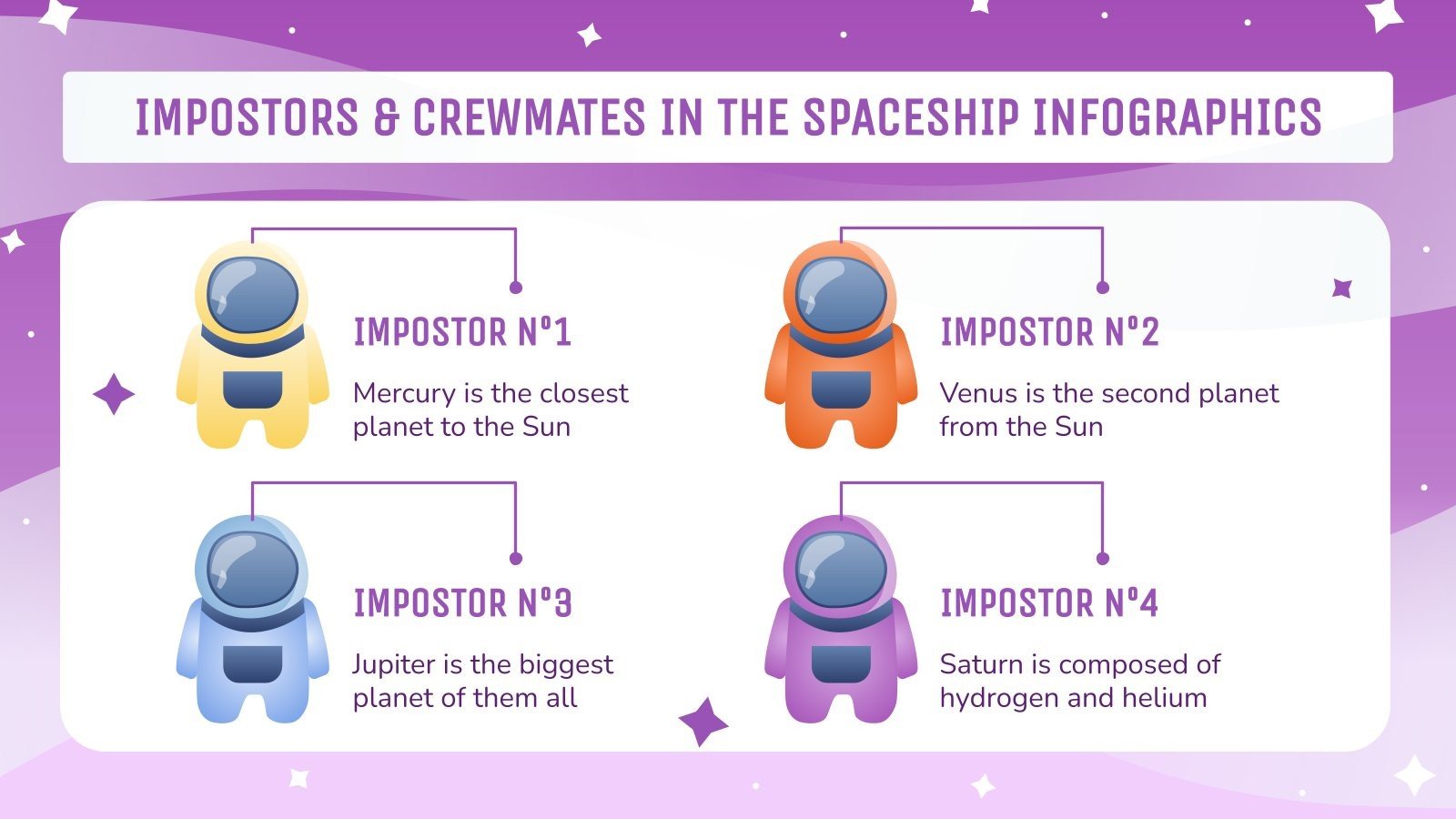 IMPOSTORS & CREWMATES IN THE SPACESHIP INFOGRAPHICS

IMPOSTOR Nº1

Mercury is the closest planet to the Sun

IMPOSTOR Nº2

Venus is the second planet from the Sun

IMPOSTOR Nº3

Jupiter is the biggest planet of them all

IMPOSTOR Nº4

Saturn is composed of hydrogen and helium