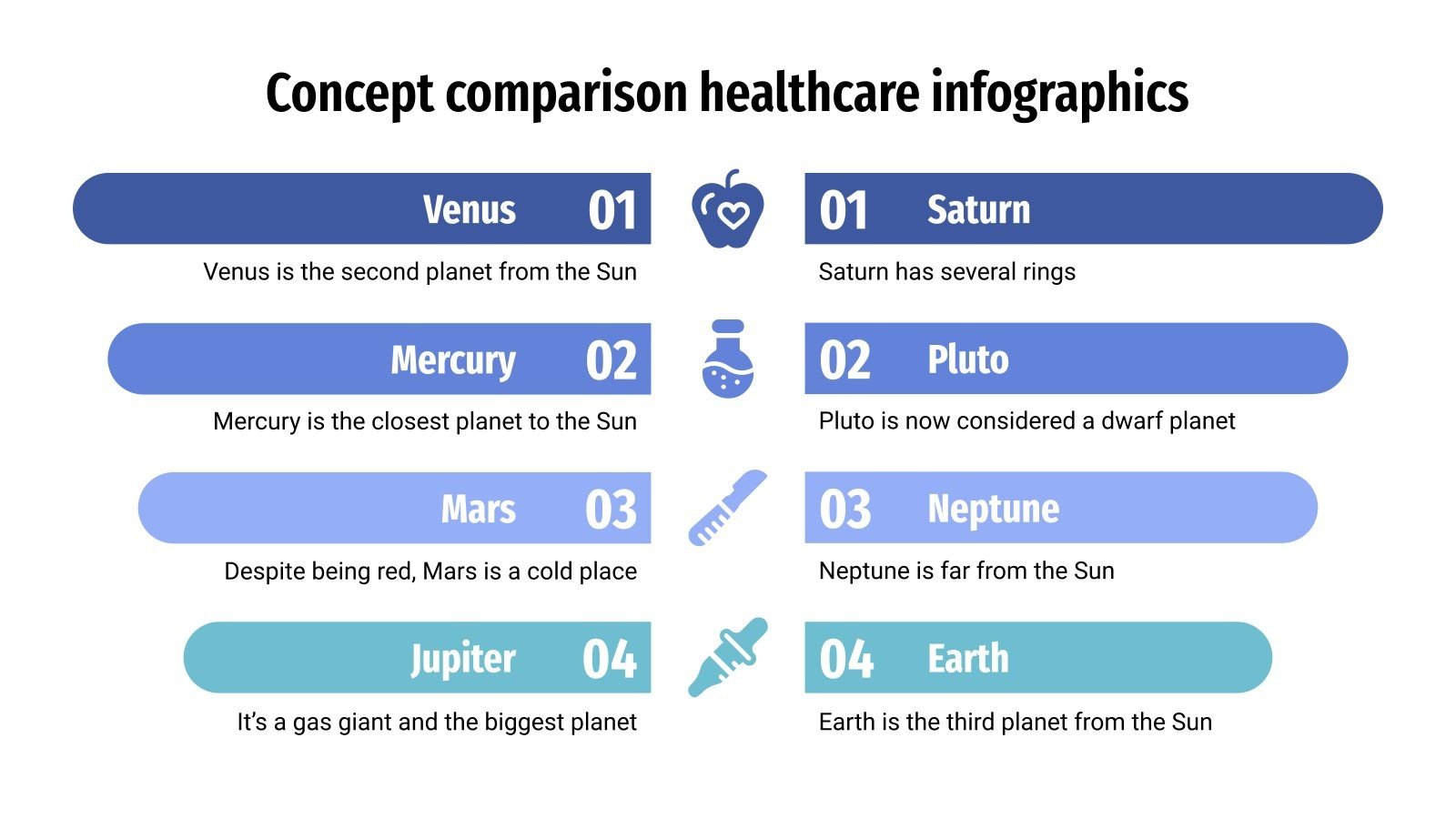 Concept comparison healthcare infographics

Venus 01

Venus is the second planet from the Sun

Mercury 02

Mercury is the closest planet to the Sun

Mars 03

Despite being red, Mars is a cold place

Jupiter 04

It's a gas giant and the biggest planet

01 Saturn

Saturn has several rings

02 Pluto

Pluto is now considered a dwarf planet

03 Neptune

Neptune is far from the Sun

04 Earth

Earth is the third planet from the Sun