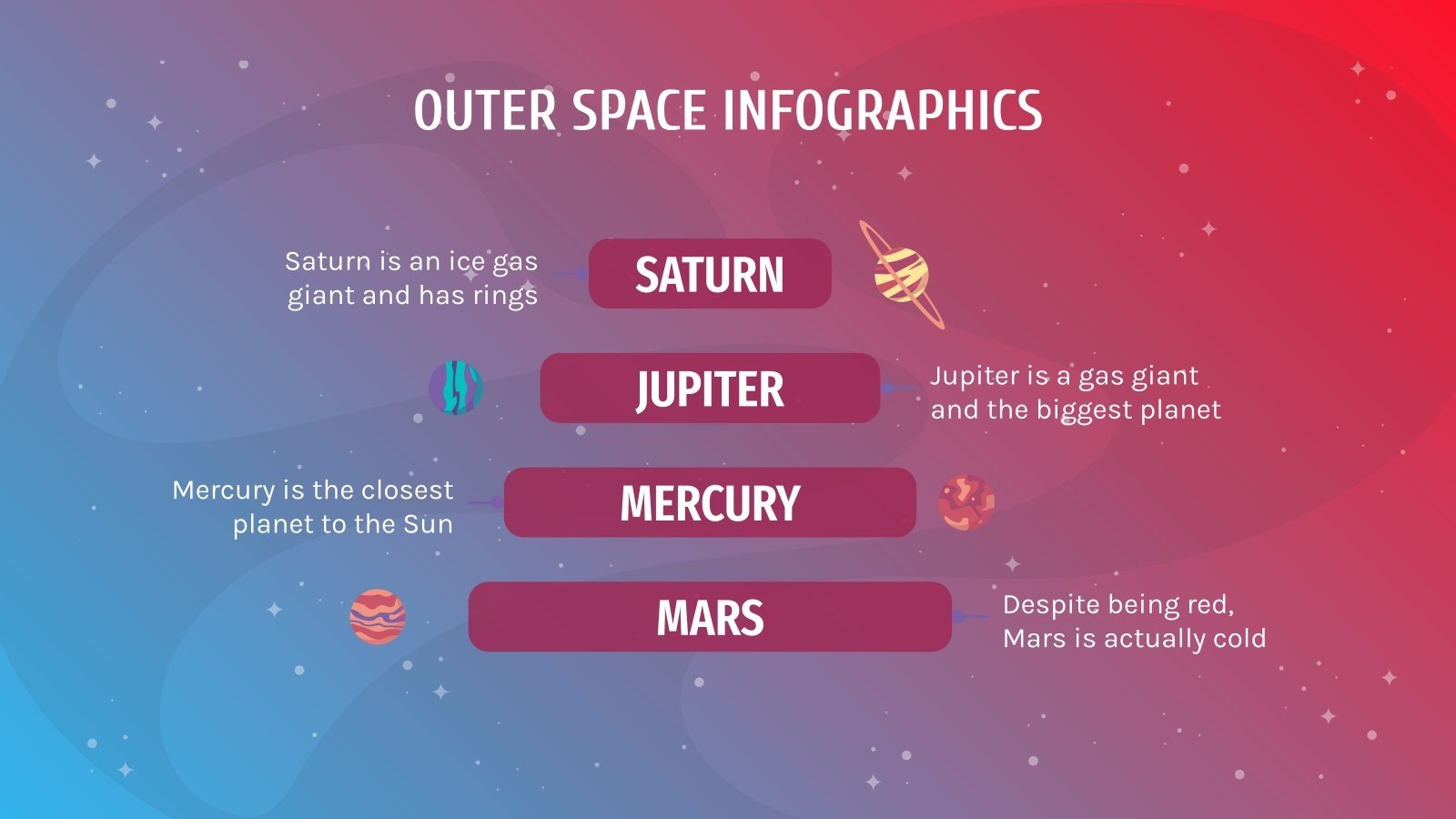 OUTER SPACE INFOGRAPHICS

Saturn is an ice gas giant and has rings

SATURN

JUPITER

Jupiter is a gas giant and the biggest planet

Mercury is the closest planet to the Sun

MERCURY

MARS

Despite being red, Mars is actually cold