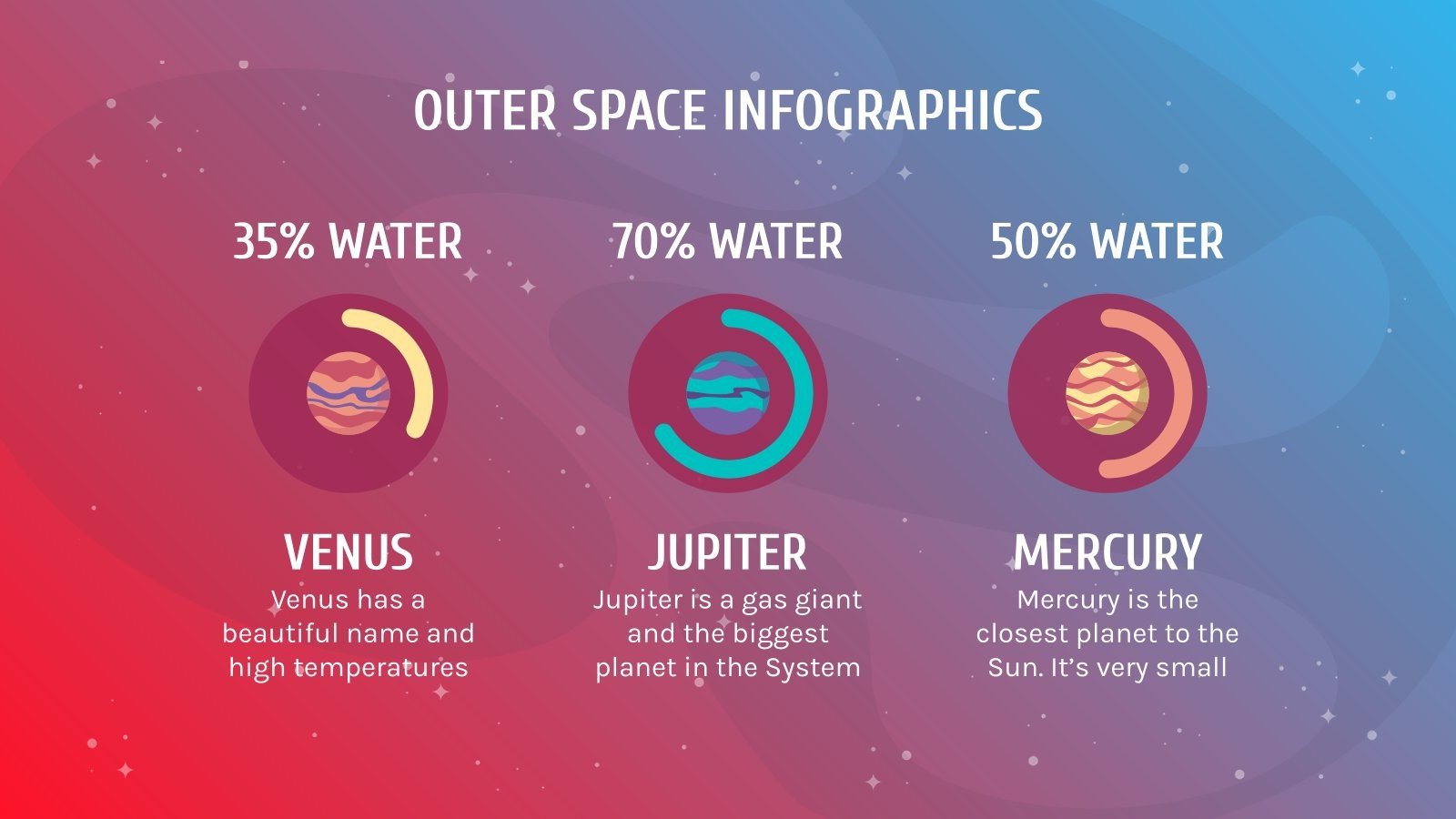 OUTER SPACE INFOGRAPHICS

35% WATER

VENUS

Venus has a beautiful name and high temperatures

70% WATER

JUPITER

Jupiter is a gas giant and the biggest planet in the System

50% WATER

MERCURY

Mercury is the closest planet to the Sun. It's very small