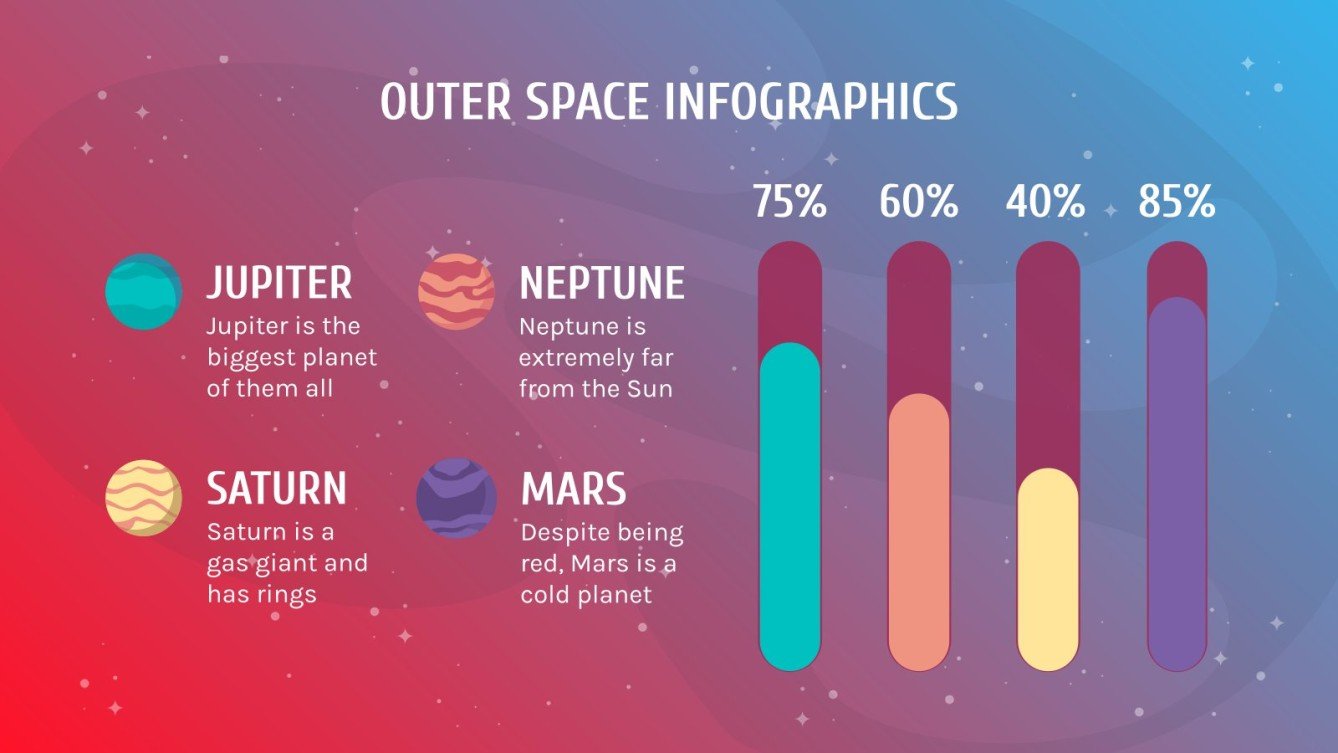 OUTER SPACE INFOGRAPHICS

JUPITER
Jupiter is the biggest planet of them all

NEPTUNE
Neptune is extremely far from the Sun

SATURN
Saturn is a gas giant and has rings

MARS
Despite being red, Mars is a cold planet

75%

60%

40%

85%