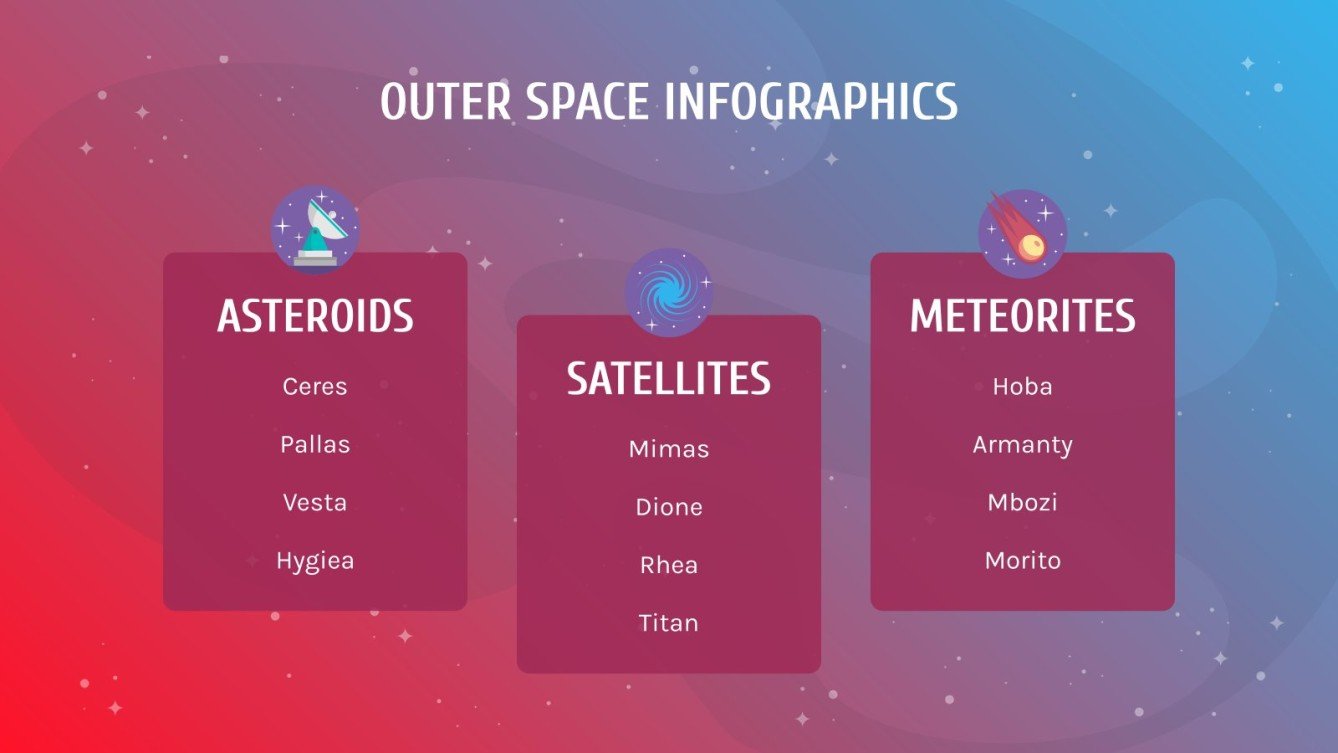 OUTER SPACE INFOGRAPHICS

ASTEROIDS

Ceres

Pallas

Vesta

Hygiea

SATELLITES

Mimas

Dione

Rhea

Titan

METEORITES

Hoba

Armanty

Mbozi

Morito