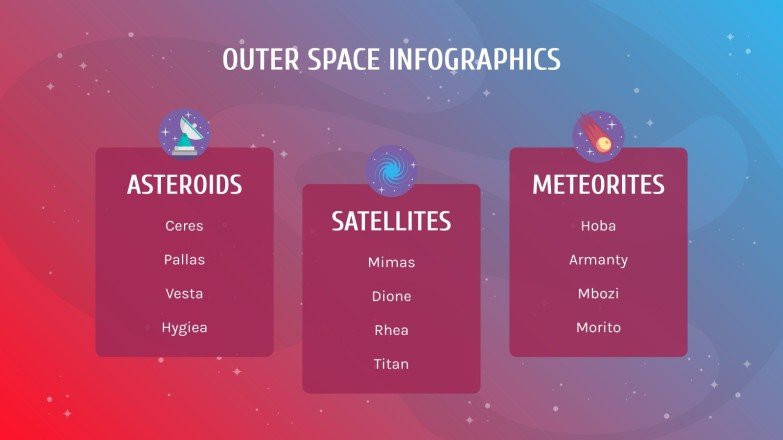 OUTER SPACE INFOGRAPHICS

ASTEROIDS

Ceres

Pallas

Vesta

Hygiea

SATELLITES

Mimas

Dione

Rhea

Titan

METEORITES

Hoba

Armanty

Mbozi

Morito