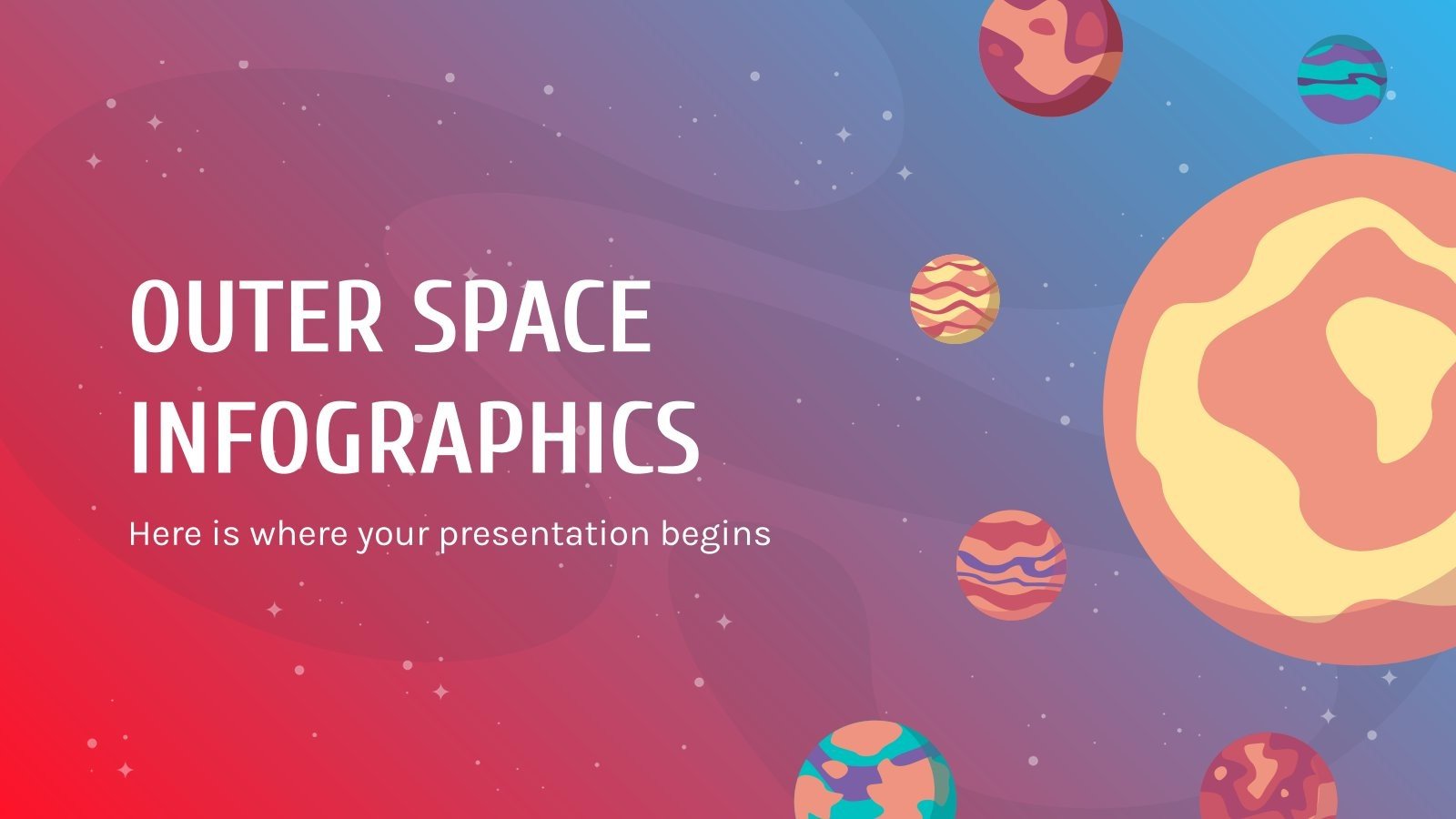 OUTER SPACE INFOGRAPHICS

Here is where your presentation begins