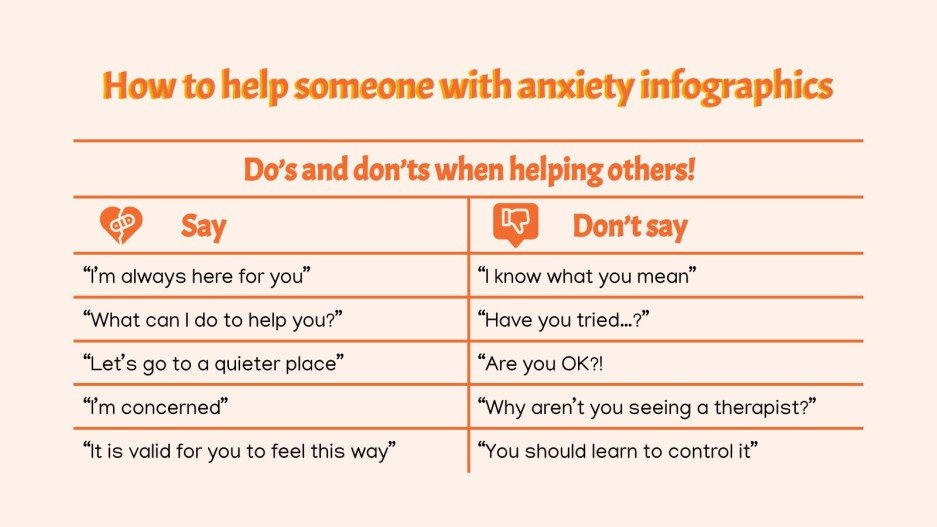 How to help someone with anxiety infographics

Do's and don'ts when helping others!

| Say | Don't say |
|---|---|
| "I'm always here for you" | "I know what you mean" |
| "What can I do to help you?" | "Have you tried...?" |
| "Let's go to a quieter place" | "Are you OK?! |
| "I'm concerned" | "Why aren't you seeing a therapist?" |
| "It is valid for you to feel this way" | "You should learn to control it" |