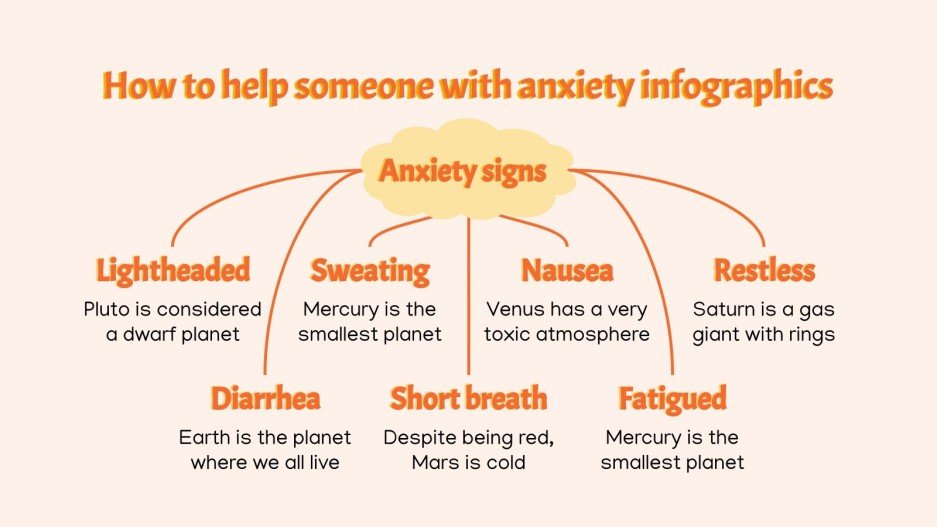 How to help someone with anxiety infographics

Anxiety signs

Lightheaded
Pluto is considered a dwarf planet

Sweating
Mercury is the smallest planet

Nausea
Venus has a very toxic atmosphere

Restless
Saturn is a gas giant with rings

Diarrhea
Earth is the planet where we all live

Short breath
Despite being red, Mars is cold

Fatigued
Mercury is the smallest planet